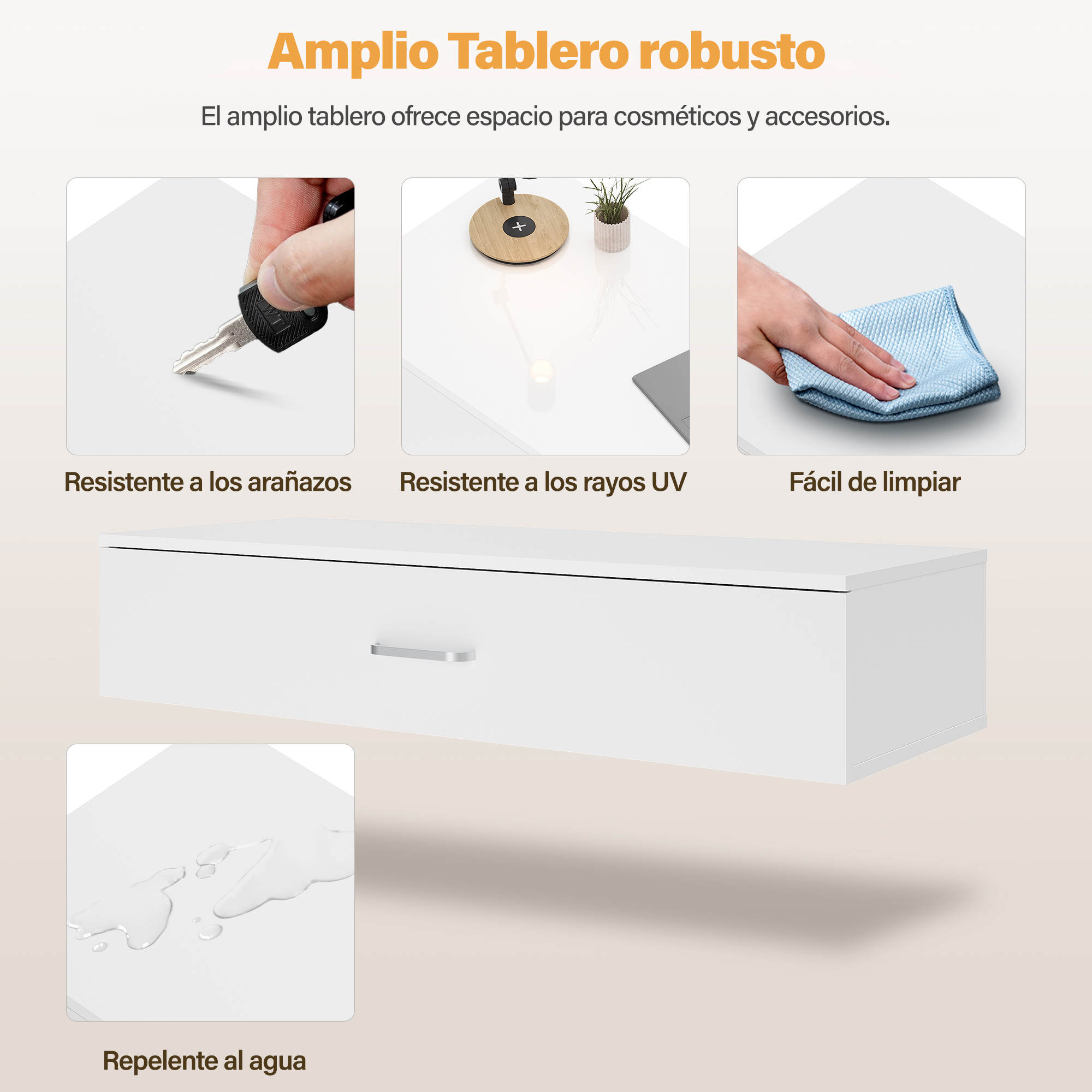 Amplio Tablero robusto

El amplio tablero ofrece espacio para cosméticos y accesorios.

Resistente a los arañazos

Resistente a los rayos UV

Fácil de limpiar

Repelente al agua