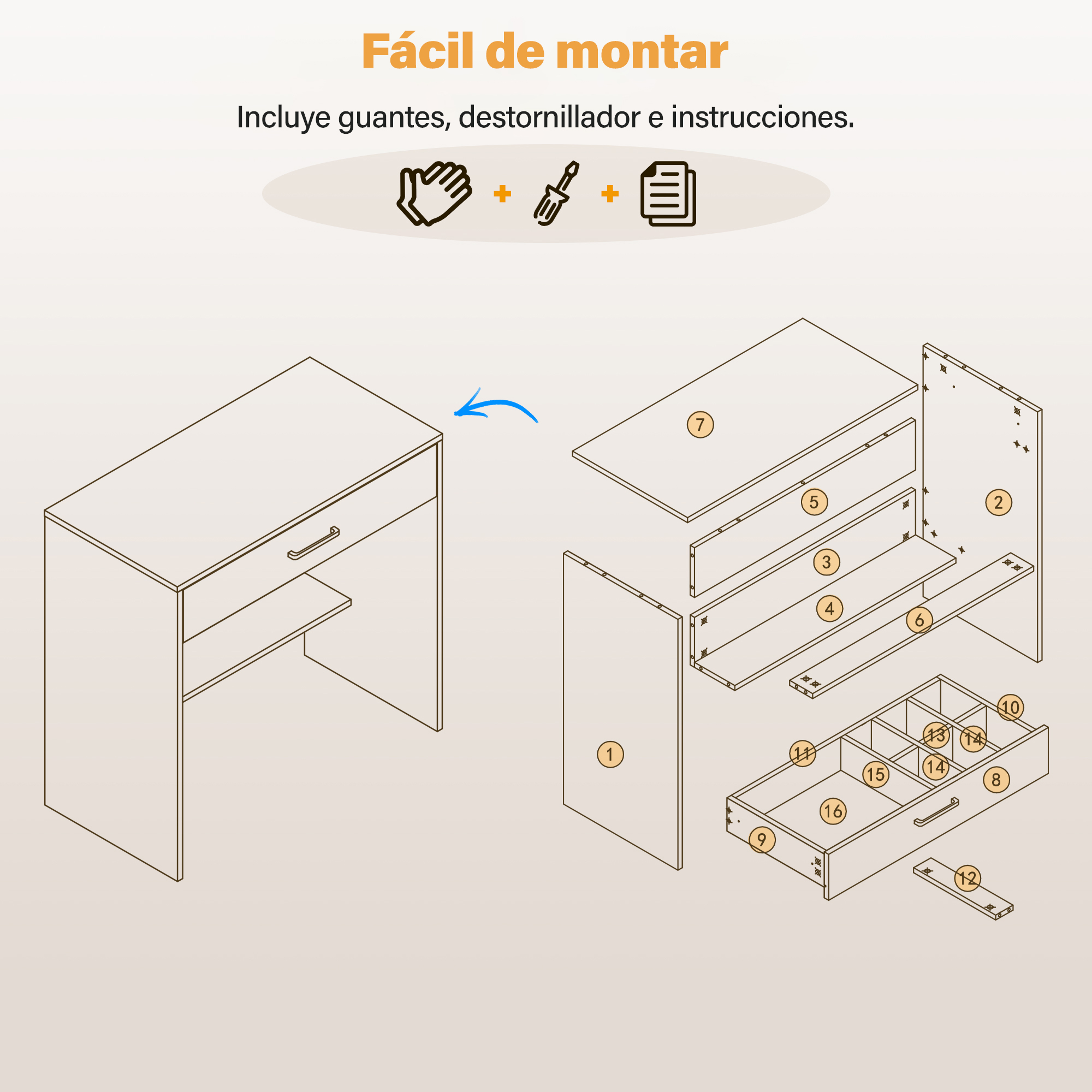 Fácil de montar

Incluye guantes, destornillador e instrucciones.

+ +

7
5
2
3
4
6
1
10
13
14
11
14
15
8
16
9
12