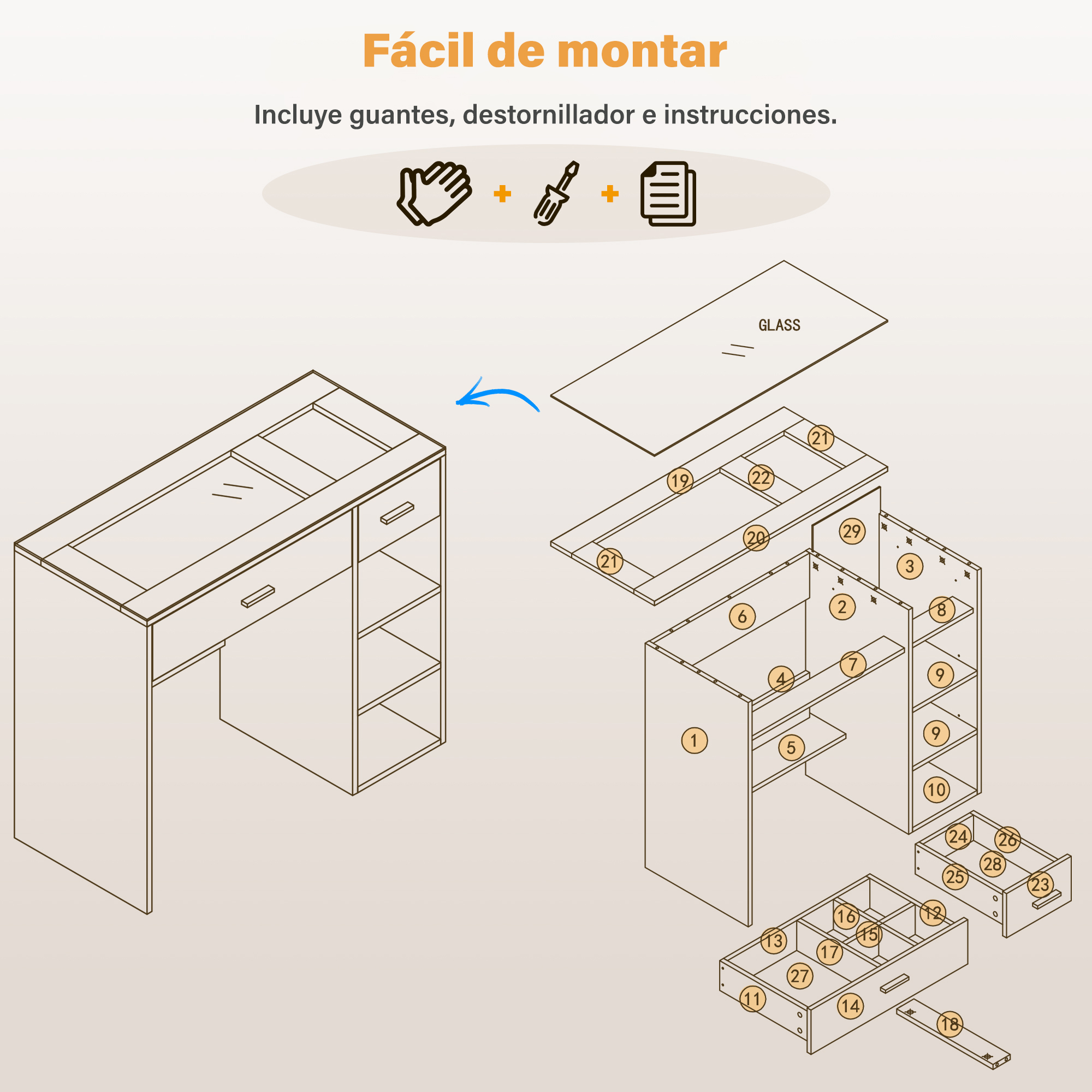 Fácil de montar

Incluye guantes, destornillador e instrucciones.

+ +

GLASS

21
19
22
20
21
29
3
6
2
8
4
7
9
1
5
9
10
24
26
28
25
23
16
12
15
13
17
27
11
14
18