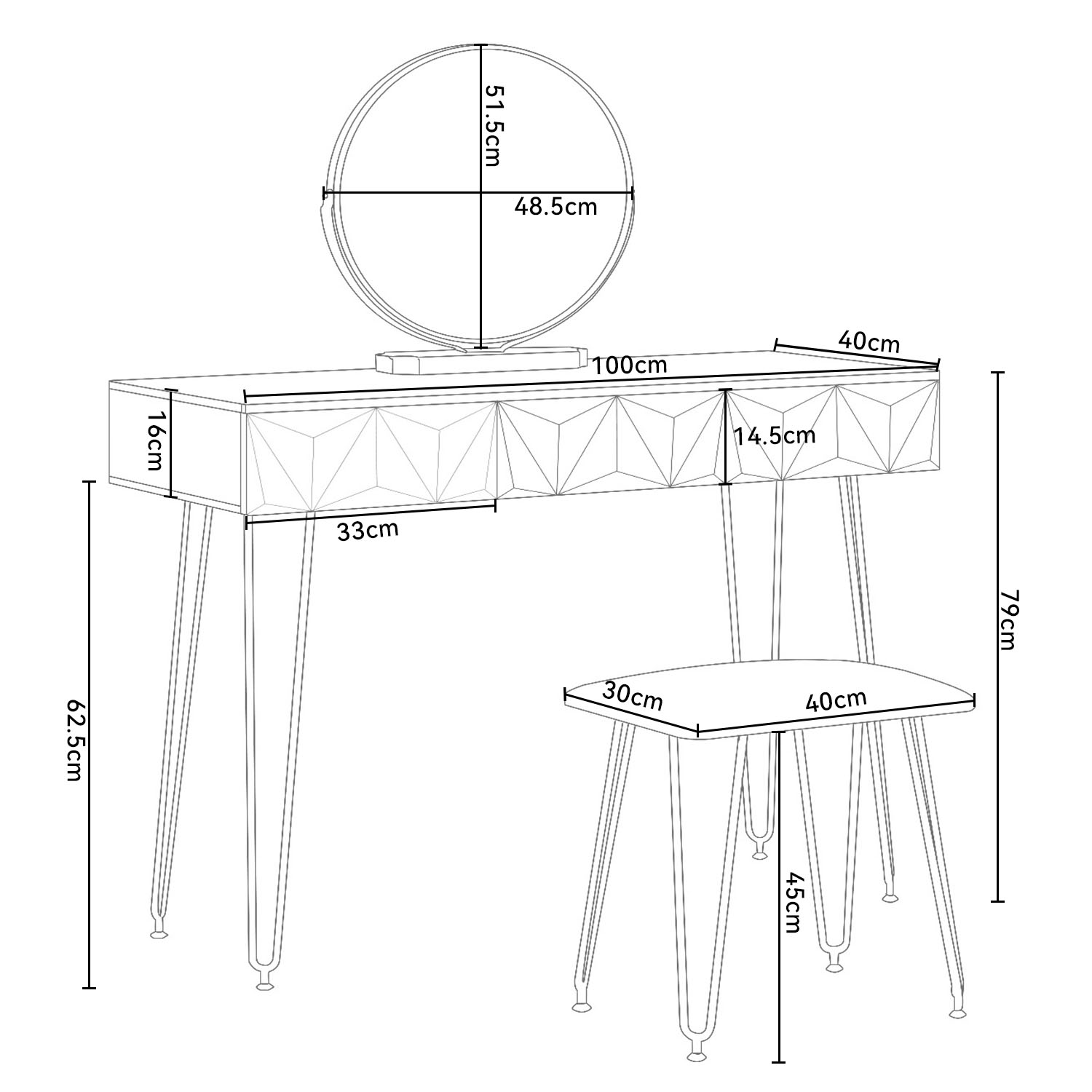 51.5cm
48.5cm
40cm
100cm
16cm
14.5cm
33cm
79cm
62.5cm
30cm
40cm
45cm