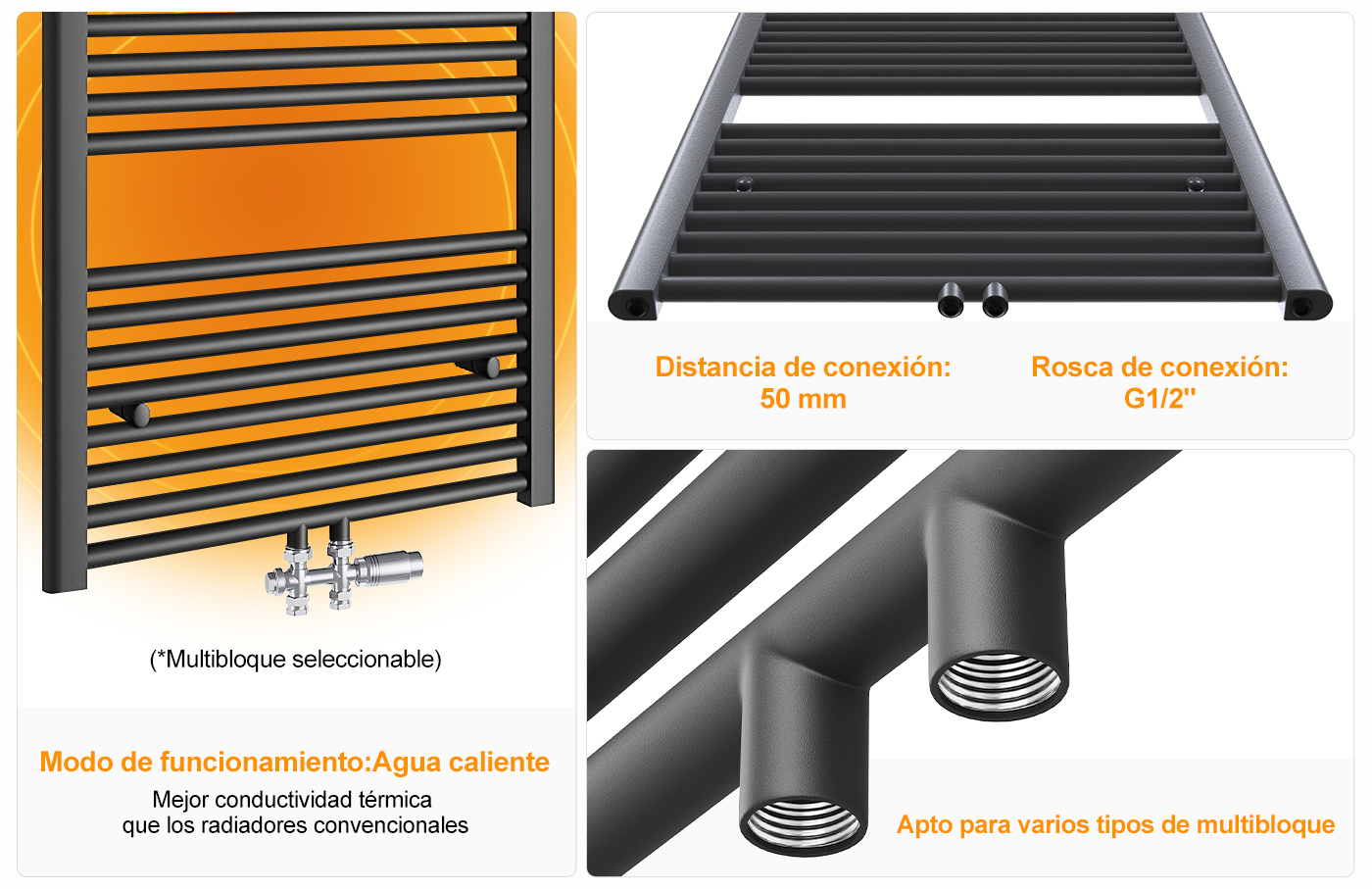 (*Multibloque seleccionable)

Modo de funcionamiento:Agua caliente

Mejor conductividad térmica que los radiadores convencionales

Distancia de conexión: 50 mm

Rosca de conexión: G1/2"

Apto para varios tipos de multibloque