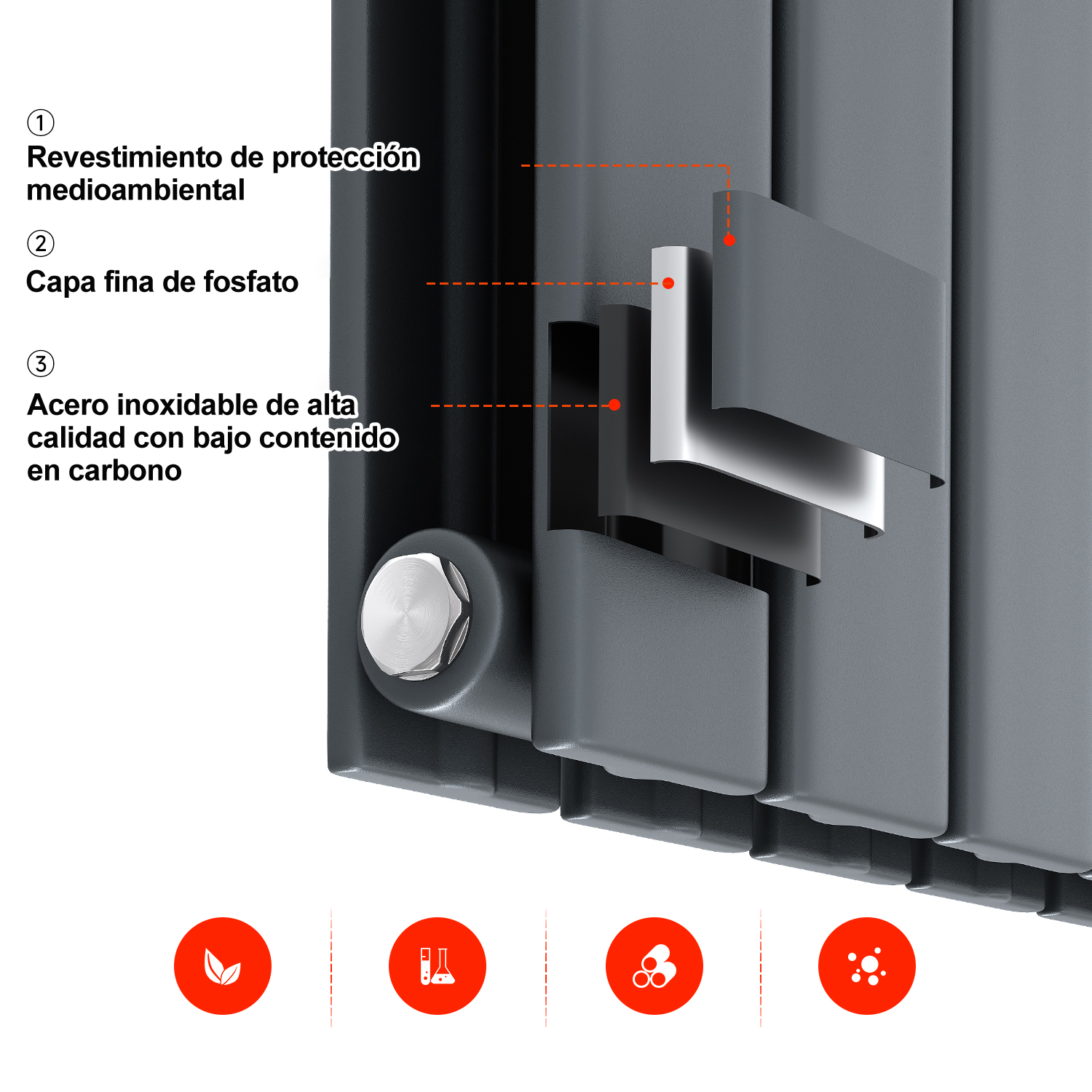 ①
Revestimiento de protección medioambiental

②
Capa fina de fosfato

③
Acero inoxidable de alta calidad con bajo contenido en carbono