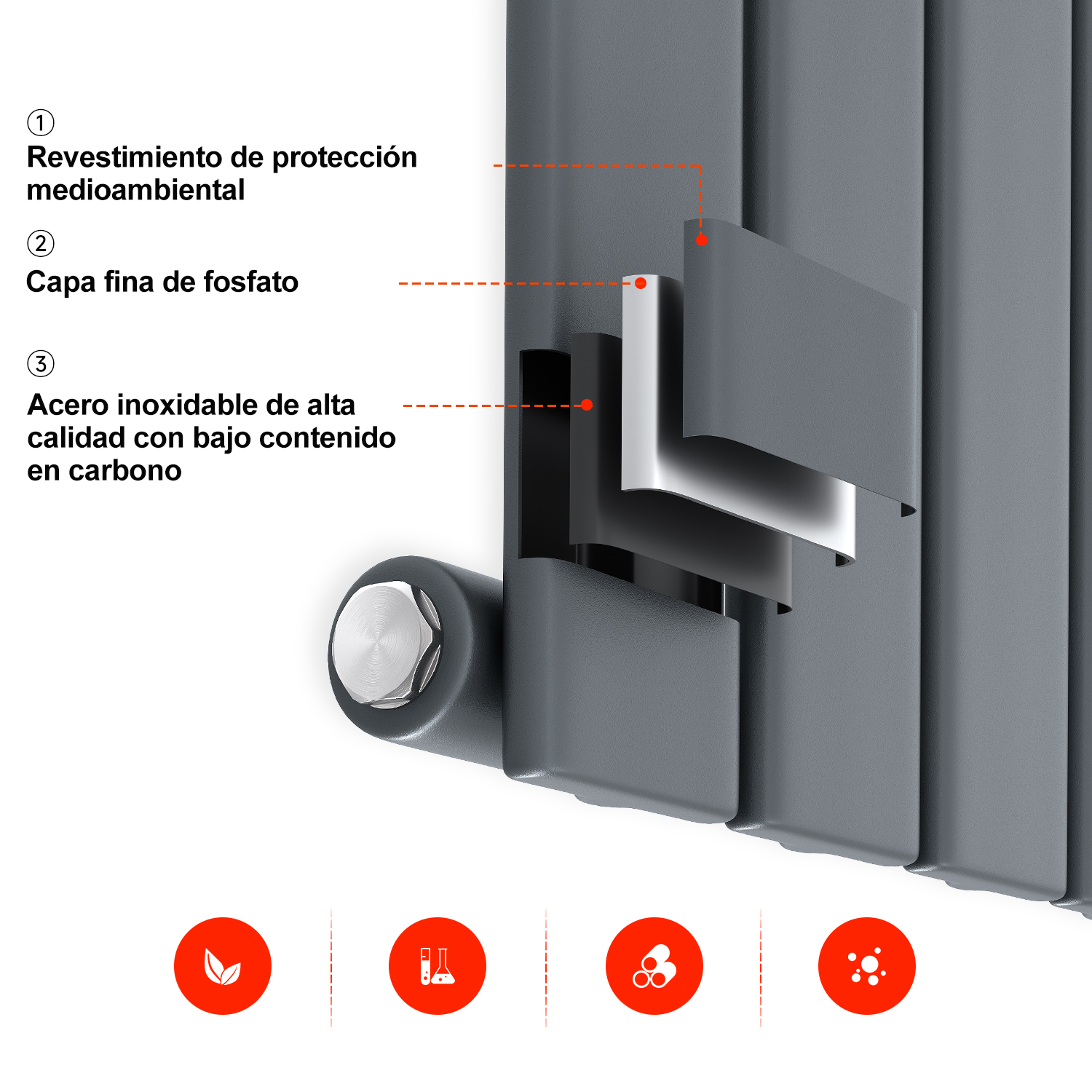 ①
Revestimiento de protección medioambiental

②
Capa fina de fosfato

③
Acero inoxidable de alta calidad con bajo contenido en carbono