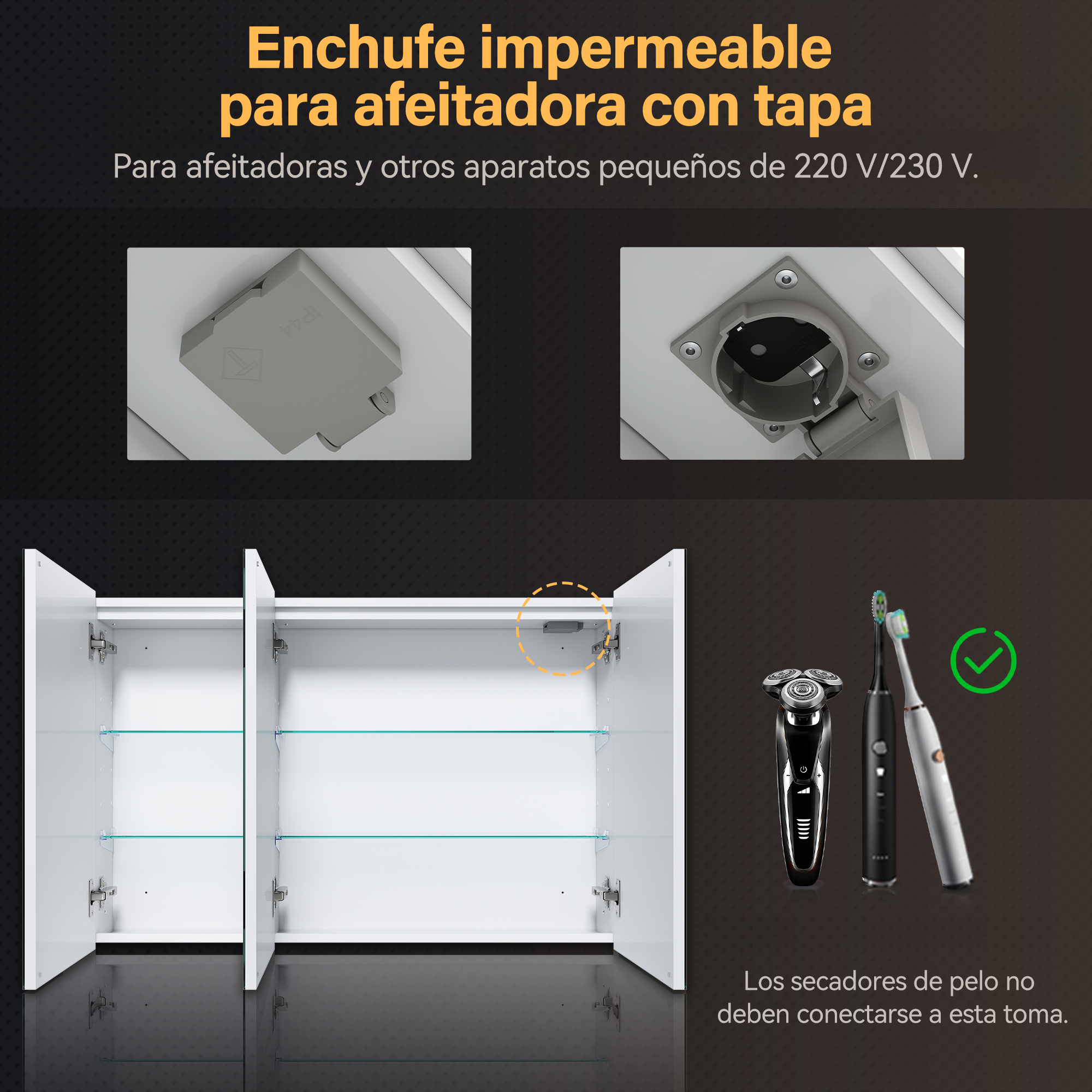 Enchufe impermeable para afeitadora con tapa

Para afeitadoras y otros aparatos pequeños de 220 V/230 V.

IP44

Los secadores de pelo no deben conectarse a esta toma.