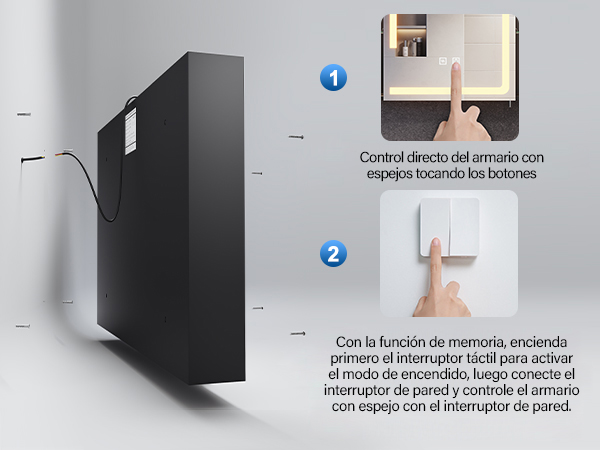 1

Control directo del armario con espejos tocando los botones

2

Con la función de memoria, encienda primero el interruptor táctil para activar el modo de encendido, luego conecte el interruptor de pared y controle el armario con espejo con el interruptor de pared.