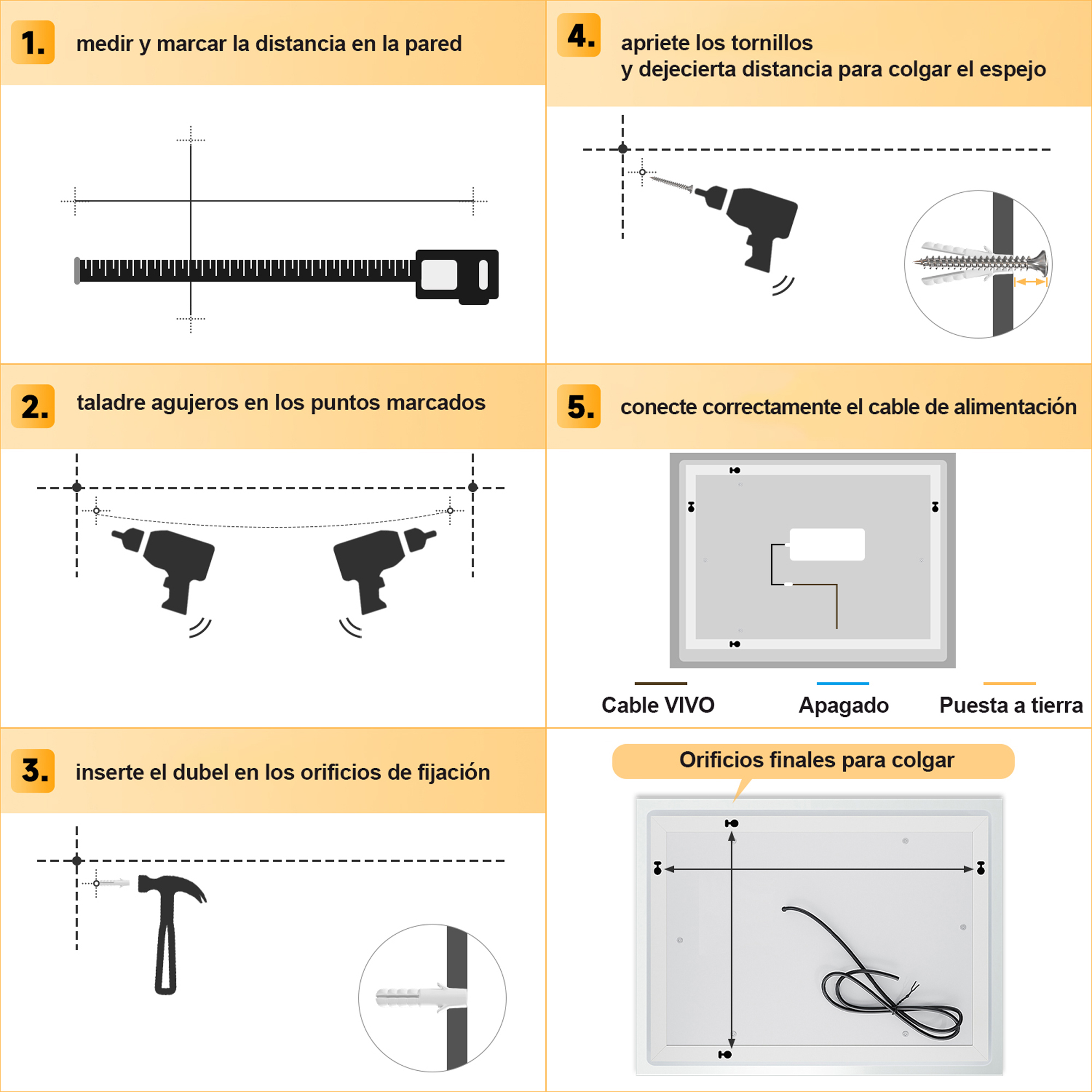 1. medir y marcar la distancia en la pared

2. taladre agujeros en los puntos marcados

3. inserte el dubel en los orificios de fijación

4. apriete los tornillos
y dejecierta distancia para colgar el espejo

5. conecte correctamente el cable de alimentación

Cable VIVO

Apagado

Puesta a tierra

Orificios finales para colgar