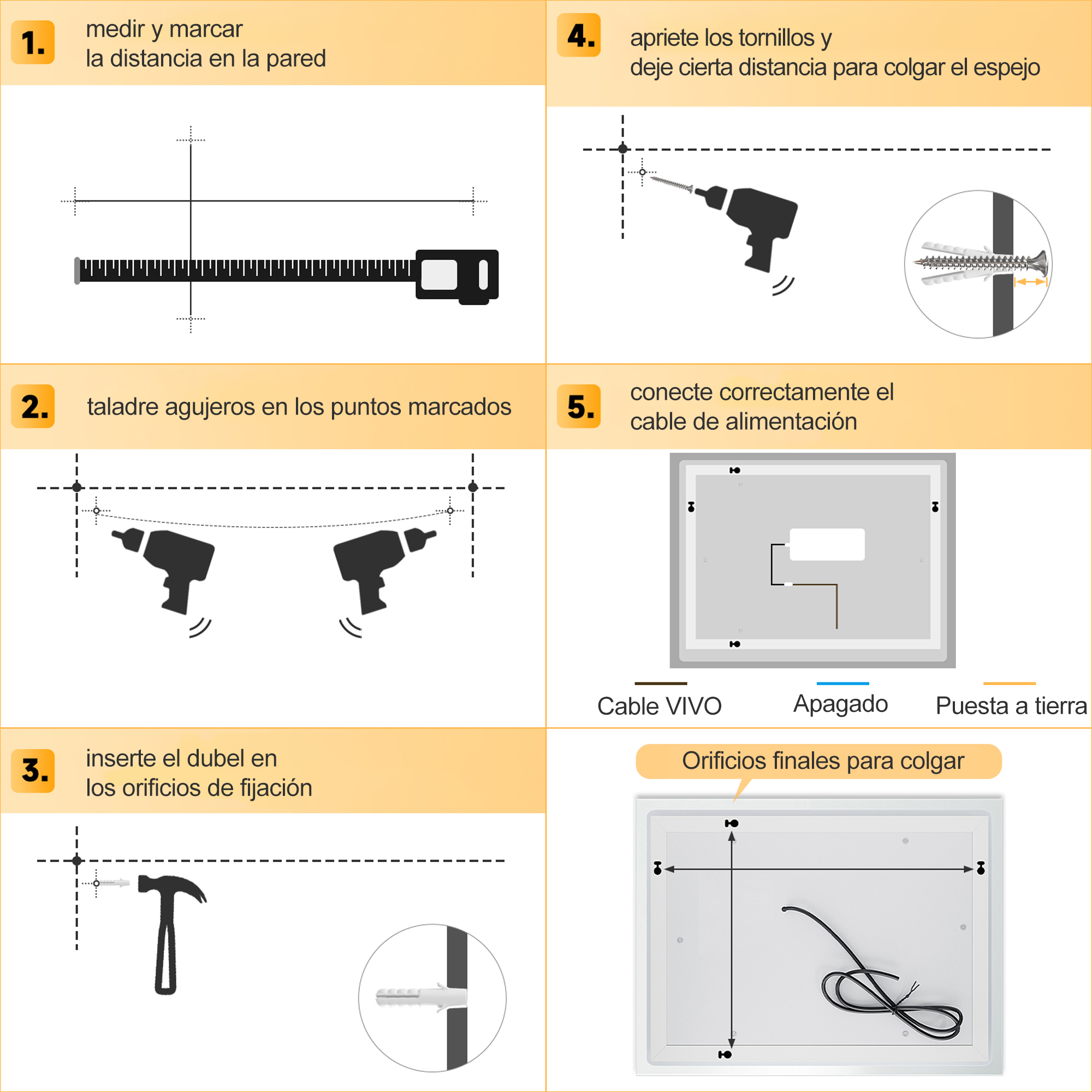 1. medir y marcar
la distancia en la pared

2. taladre agujeros en los puntos marcados

3. inserte el dubel en
los orificios de fijación

4. apriete los tornillos y
deje cierta distancia para colgar el espejo

5. conecte correctamente el
cable de alimentación

Cable VIVO

Apagado

Puesta a tierra

Orificios finales para colgar