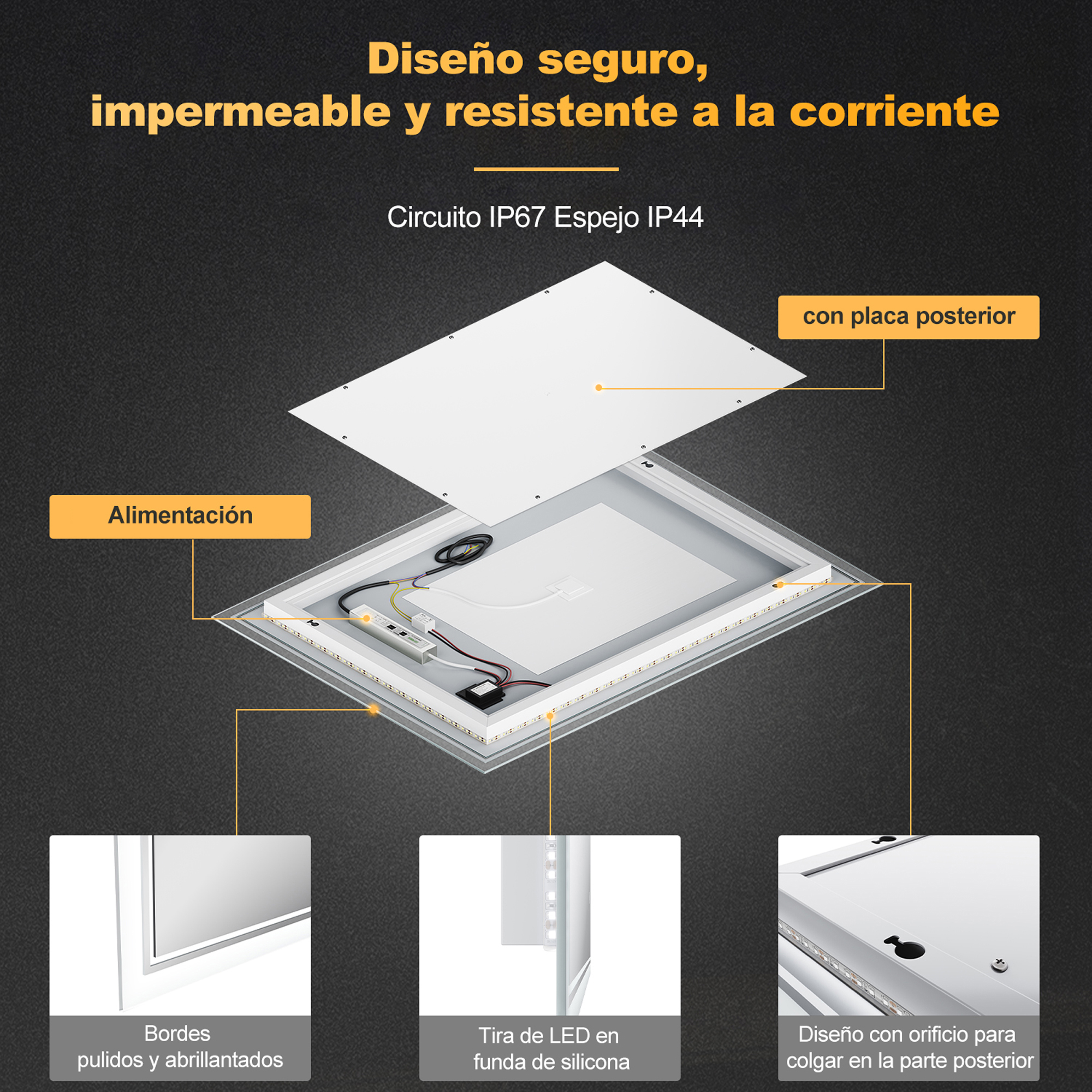 Diseño seguro, impermeable y resistente a la corriente

Circuito IP67 Espejo IP44

con placa posterior

Alimentación

Bordes pulidos y abrillantados

Tira de LED en funda de silicona

Diseño con orificio para colgar en la parte posterior