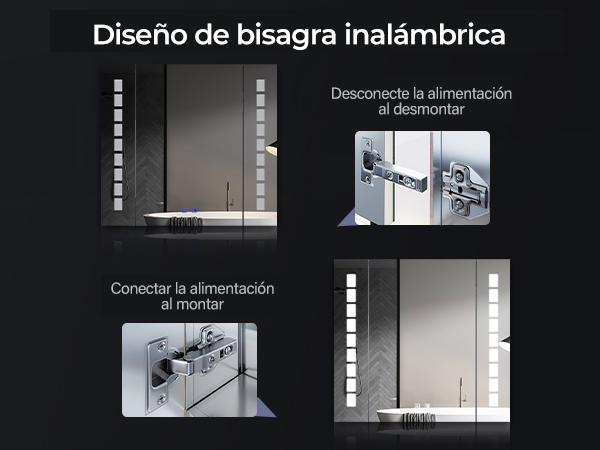 Diseño de bisagra inalámbrica

Desconecte la alimentación al desmontar

Conectar la alimentación al montar