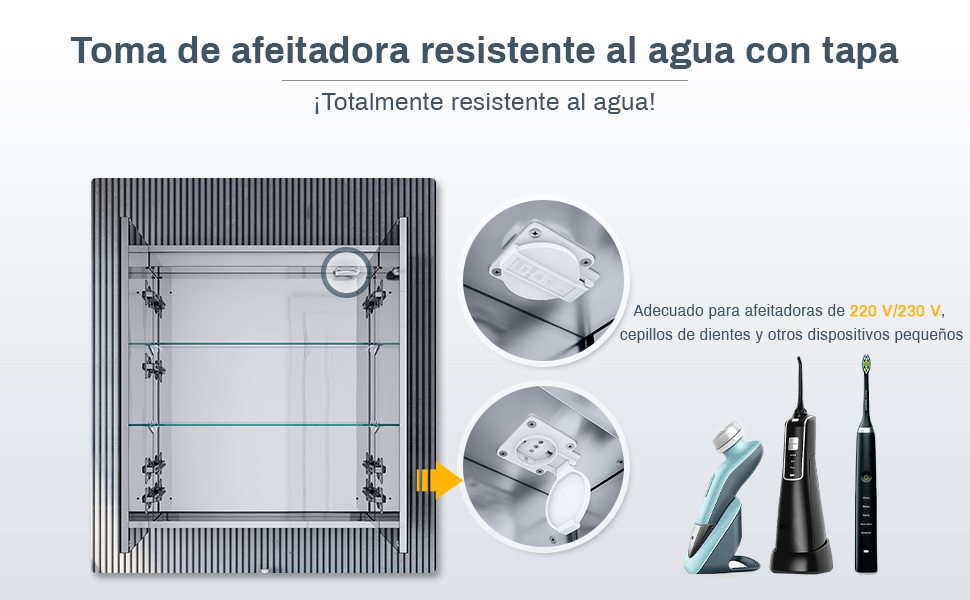 Toma de afeitadora resistente al agua con tapa

¡Totalmente resistente al agua!

Adecuado para afeitadoras de 220 V/230 V, cepillos de dientes y otros dispositivos pequeños