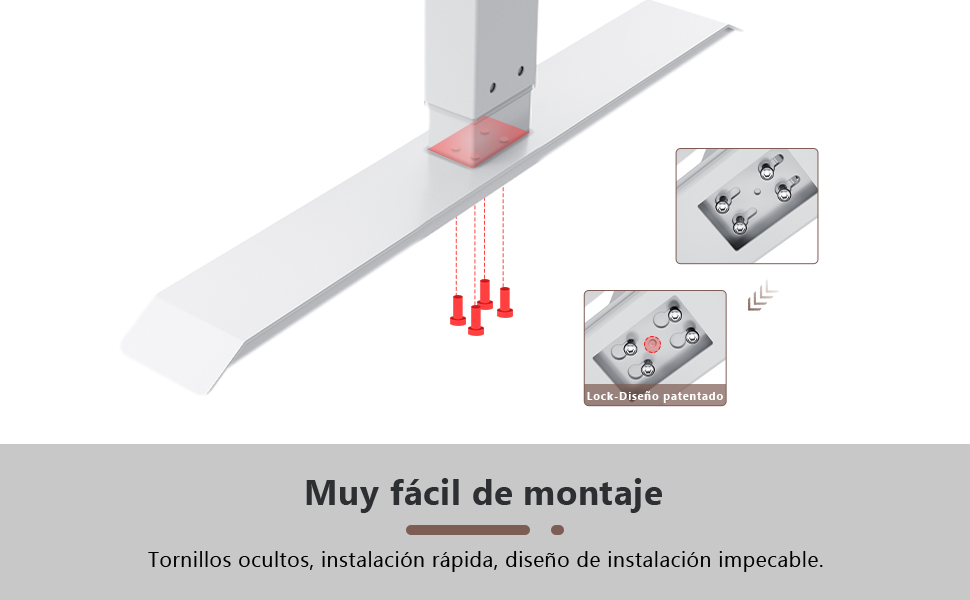 Lock-Diseño patentado

Muy fácil de montaje

Tornillos ocultos, instalación rápida, diseño de instalación impecable.