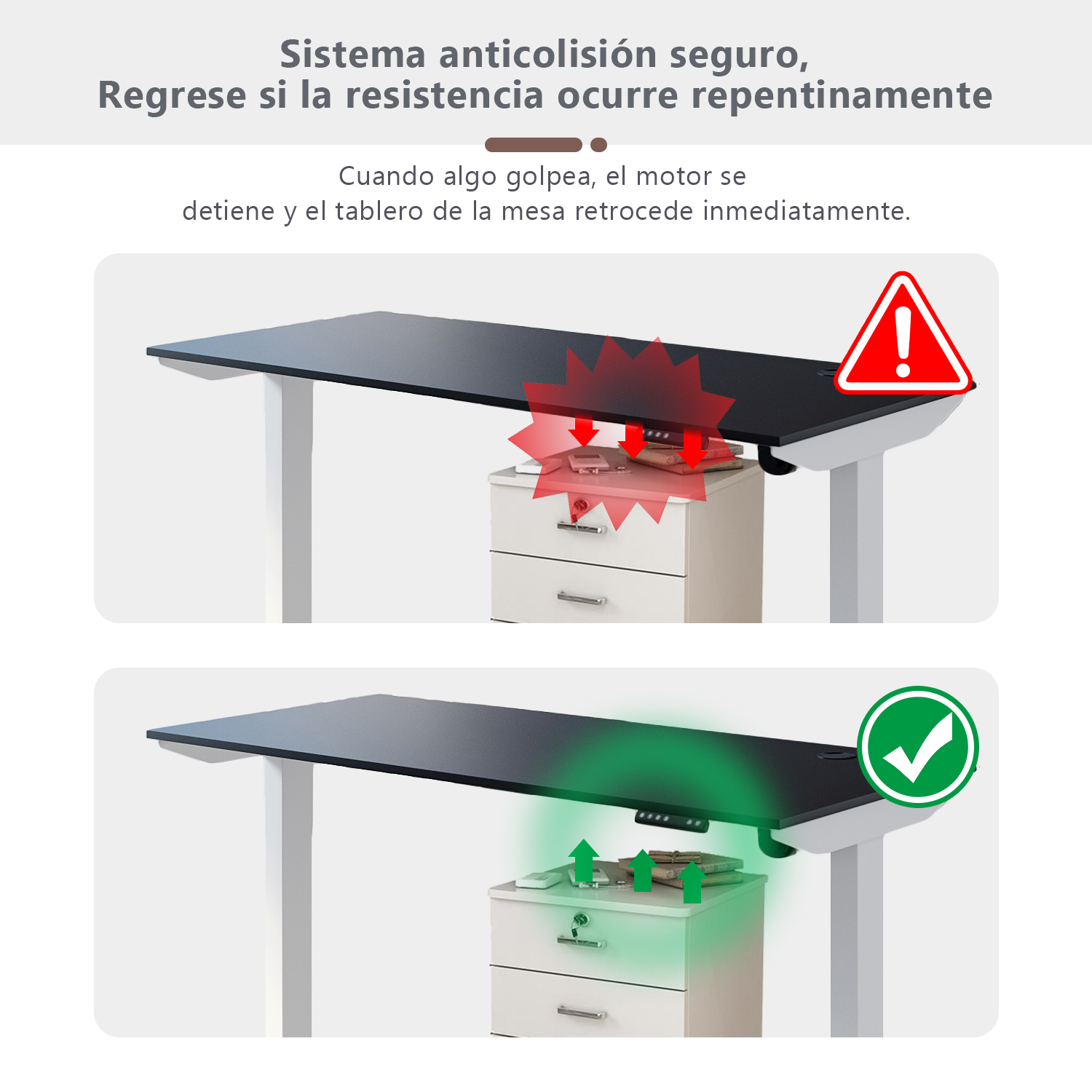 Sistema anticolisión seguro,
Regrese si la resistencia ocurre repentinamente

Cuando algo golpea, el motor se detiene y el tablero de la mesa retrocede inmediatamente.