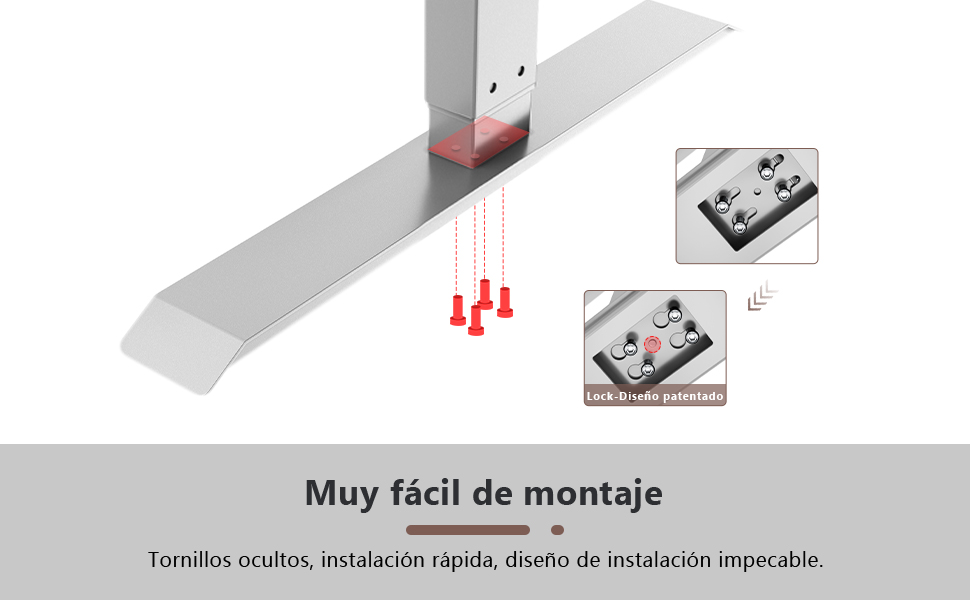 Lock-Diseño patentado

Muy fácil de montaje

Tornillos ocultos, instalación rápida, diseño de instalación impecable.