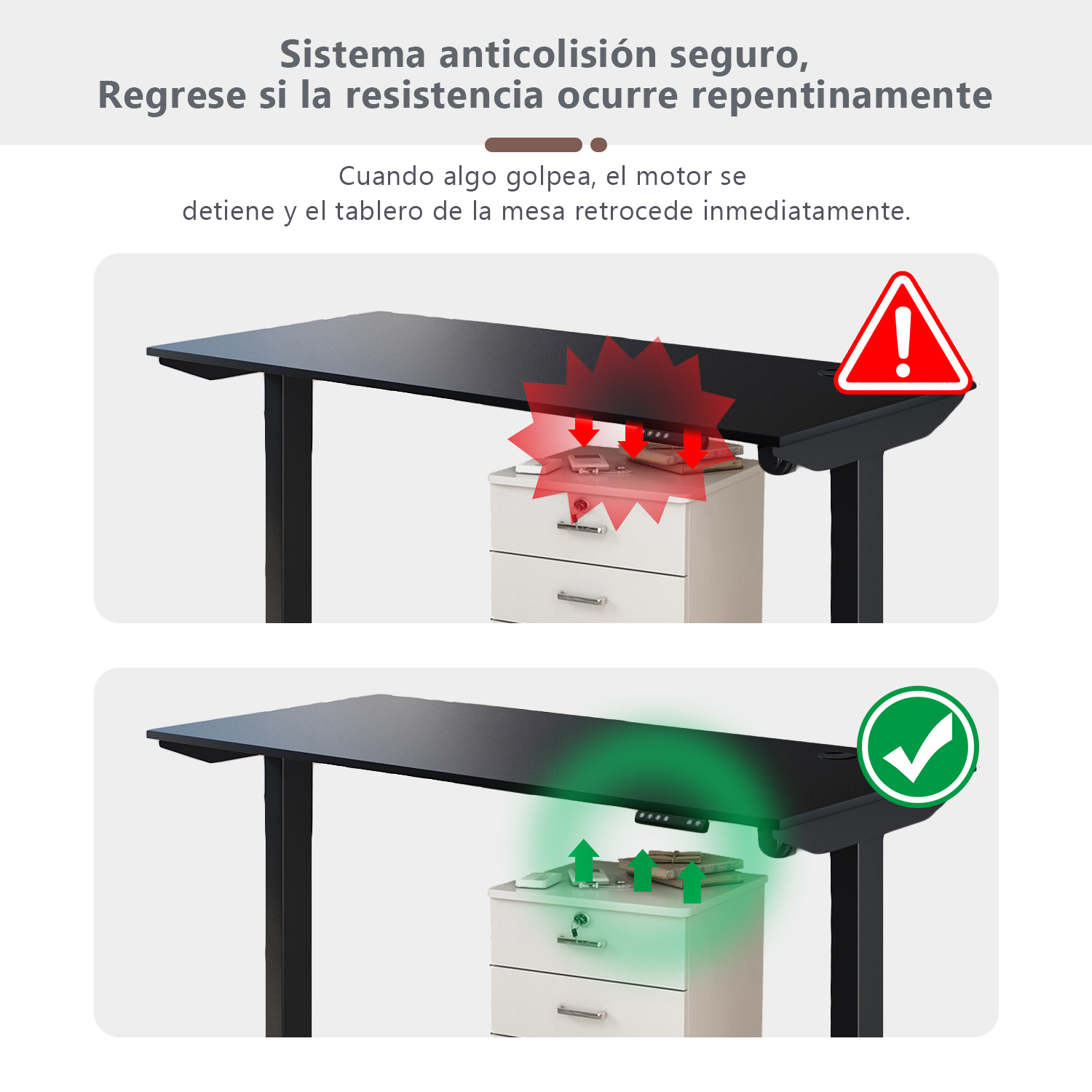 Sistema anticolisión seguro,
Regrese si la resistencia ocurre repentinamente

Cuando algo golpea, el motor se detiene y el tablero de la mesa retrocede inmediatamente.