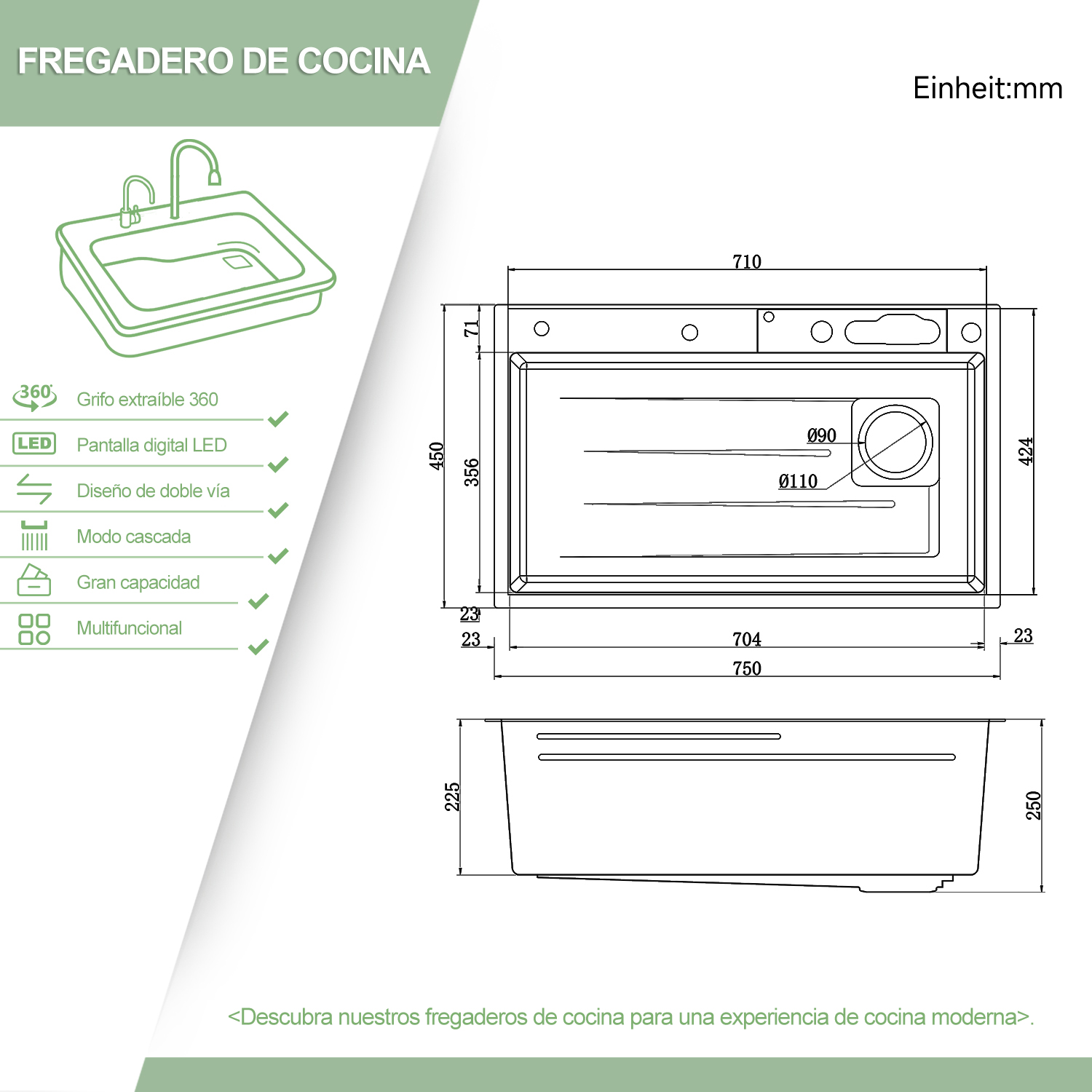 FREGADERO DE COCINA

Einheit:mm

360°
Grifo extraíble 360

LED
Pantalla digital LED

Diseño de doble vía

Modo cascada

Gran capacidad

Multifuncional

710
71
450
356
Ø90
Ø110
424
23
23
704
23
750
225
250

<Descubra nuestros fregaderos de cocina para una experiencia de cocina moderna>.