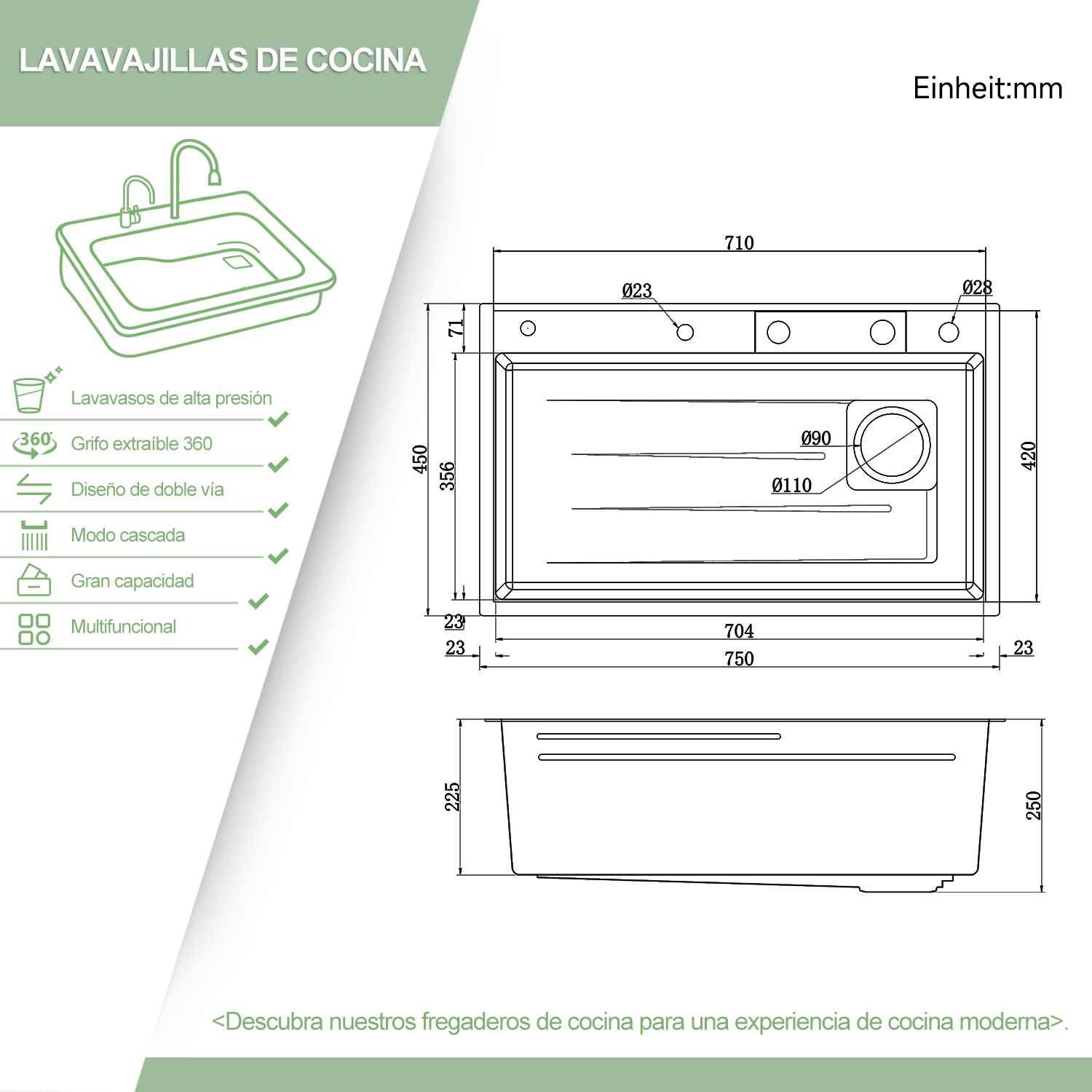 LAVAVAJILLAS DE COCINA

Einheit:mm

Lavavasos de alta presión

360°

Grifo extraíble 360

Diseño de doble vía

Modo cascada

Gran capacidad

Multifuncional

710

Ø23

Ø28

71

450

356

Ø90

Ø110

420

23

704

23

750

23

225

250

<Descubra nuestros fregaderos de cocina para una experiencia de cocina moderna>.