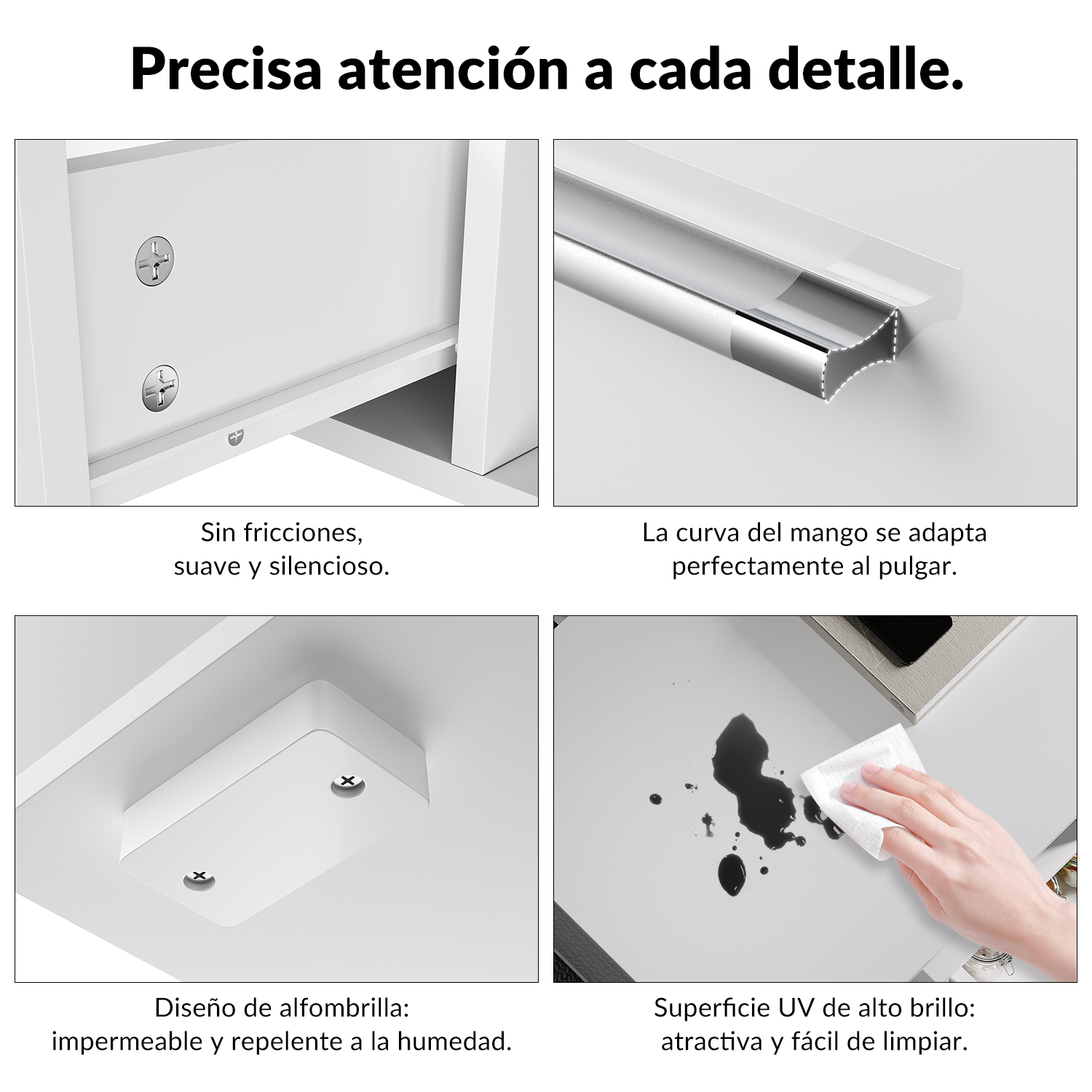 Precisa atención a cada detalle.

Sin fricciones,
suave y silencioso.

La curva del mango se adapta
perfectamente al pulgar.

Diseño de alfombrilla:
impermeable y repelente a la humedad.

Superficie UV de alto brillo:
atractiva y fácil de limpiar.