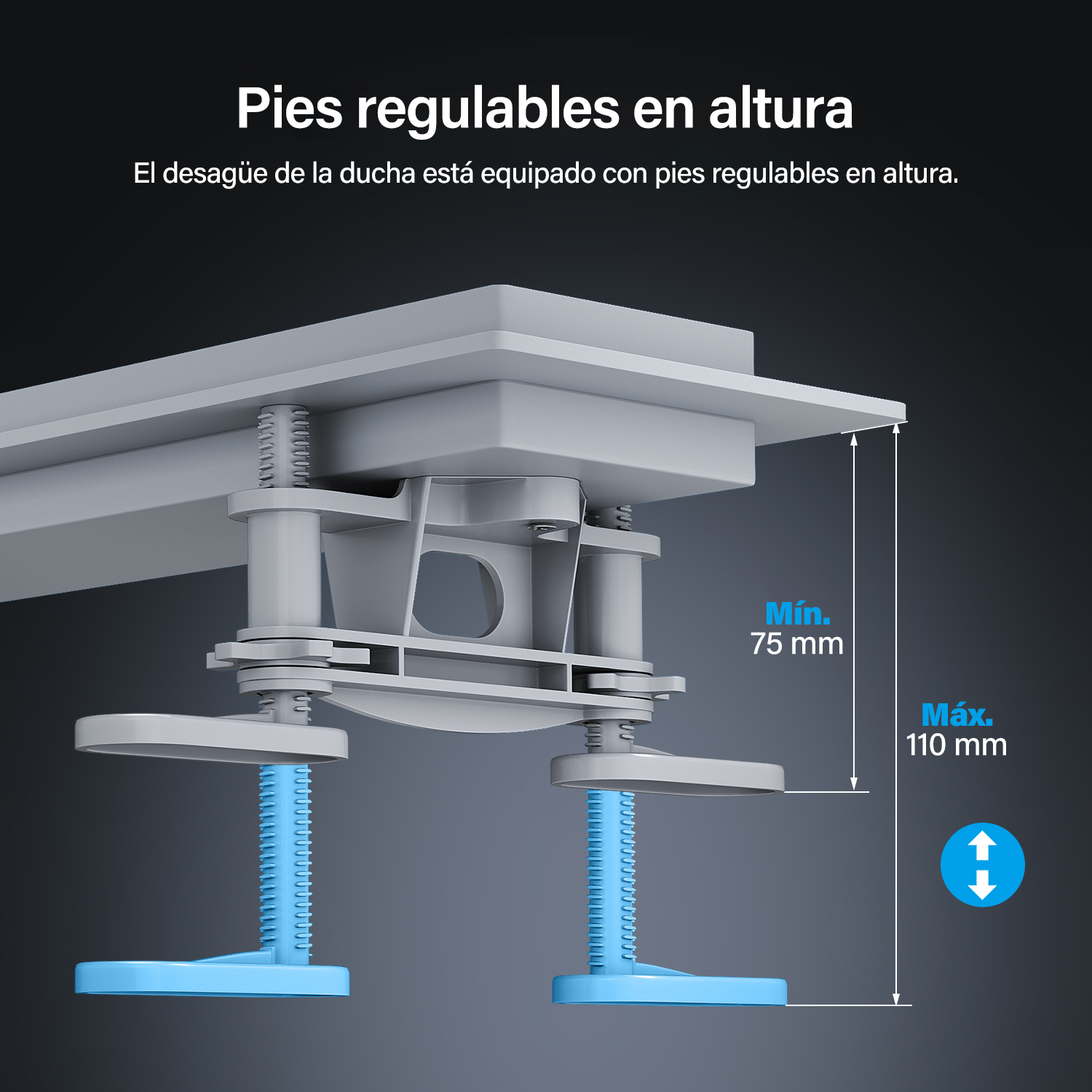 Pies regulables en altura

El desagüe de la ducha está equipado con pies regulables en altura.

Mín.
75 mm

Máx.
110 mm