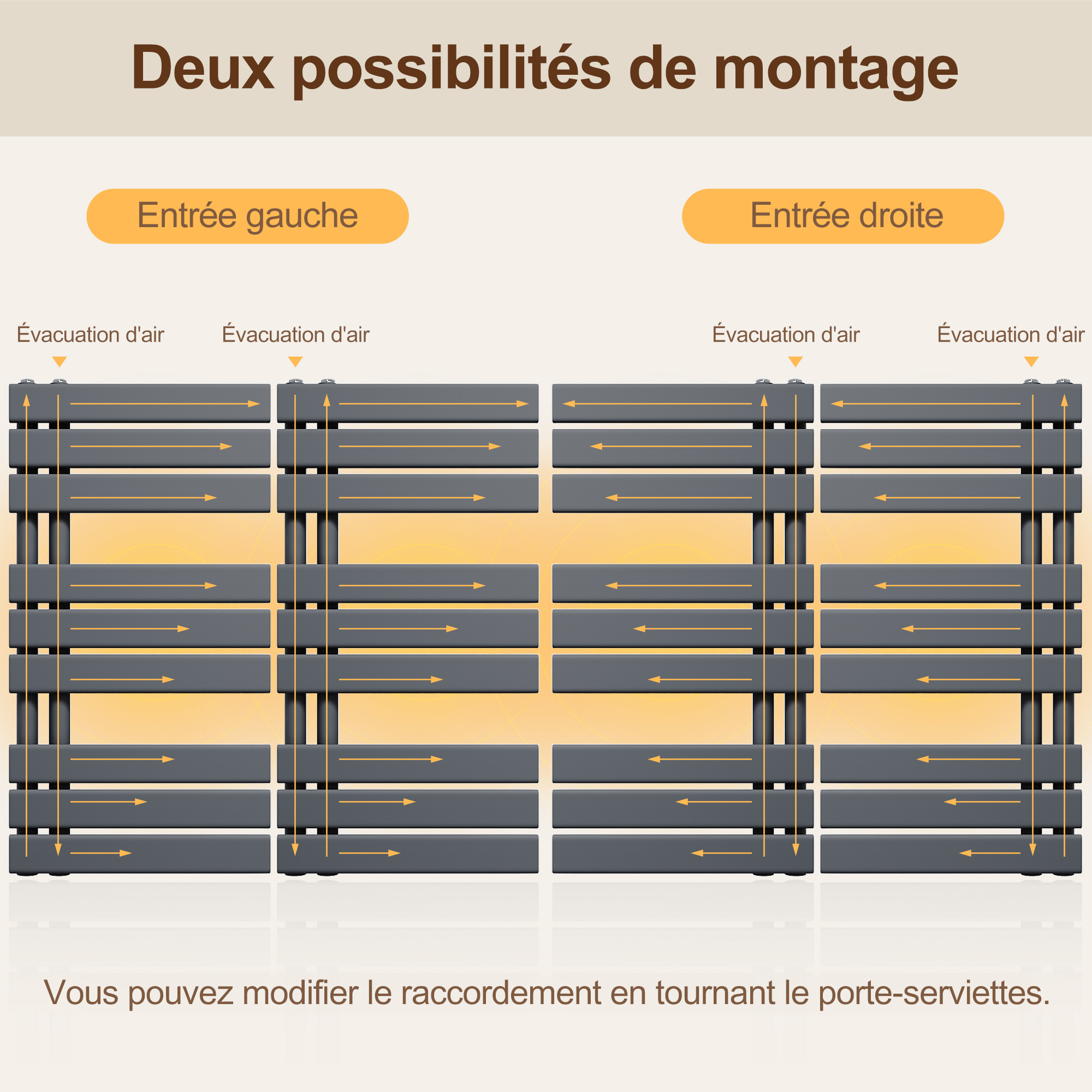 Deux possibilités de montage

Entrée gauche

Entrée droite

Évacuation d'air

Évacuation d'air

Évacuation d'air

Évacuation d'air

Vous pouvez modifier le raccordement en tournant le porte-serviettes.