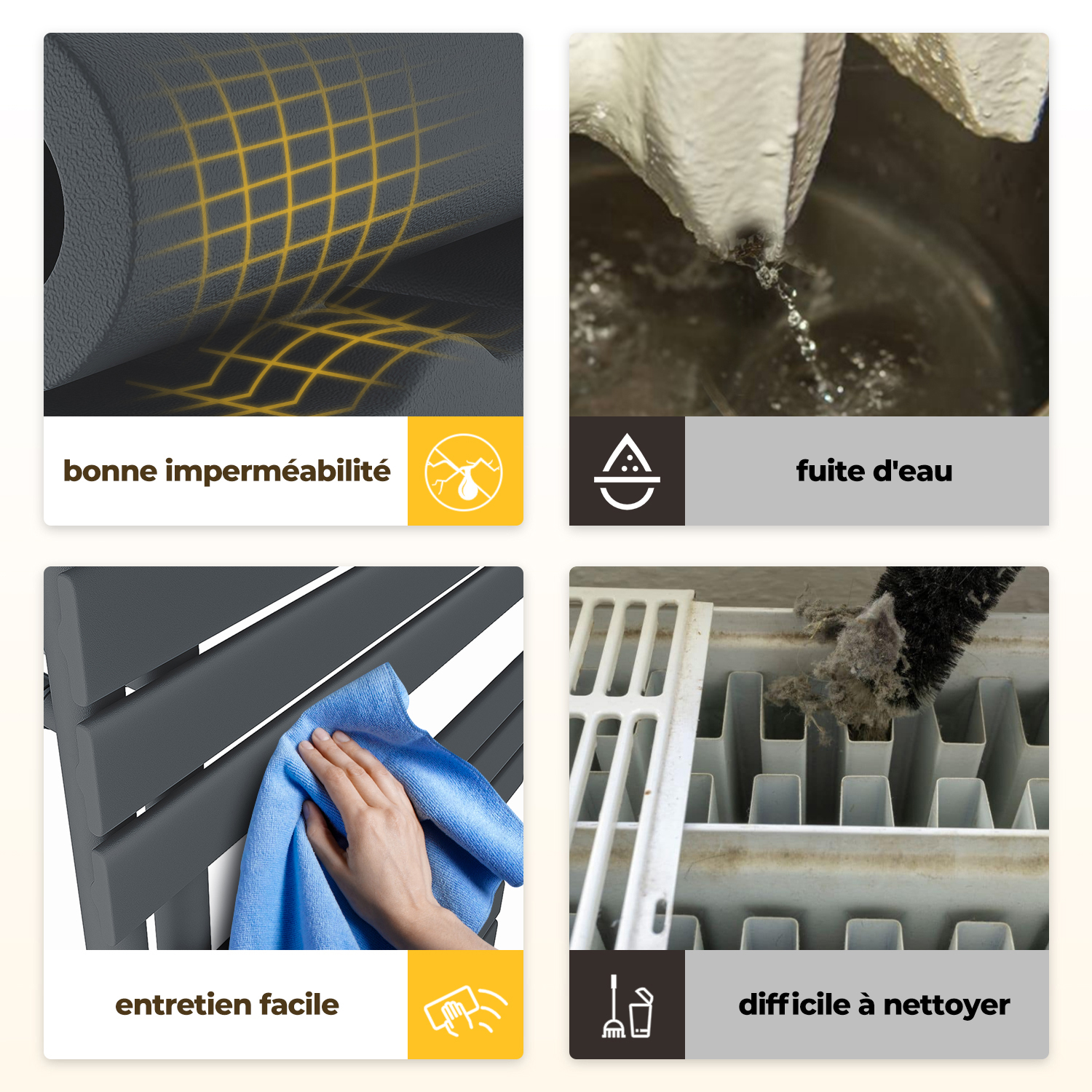 bonne imperméabilité

fuite d'eau

entretien facile

difficile à nettoyer