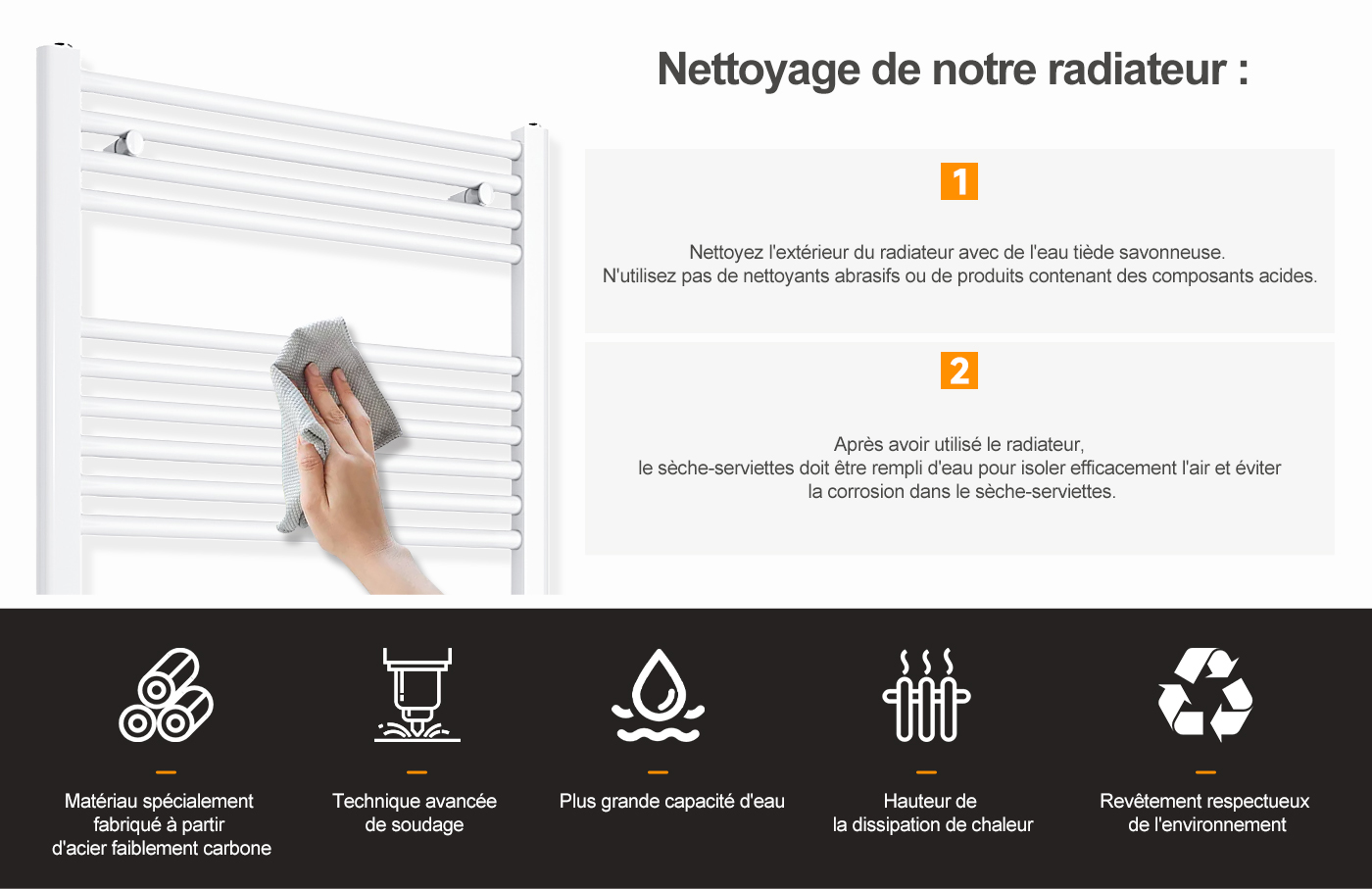 Nettoyage de notre radiateur :

1

Nettoyez l'extérieur du radiateur avec de l'eau tiède savonneuse.
N'utilisez pas de nettoyants abrasifs ou de produits contenant des composants acides.

2

Après avoir utilisé le radiateur,
le sèche-serviettes doit être rempli d'eau pour isoler efficacement l'air et éviter la corrosion dans le sèche-serviettes.

Matériau spécialement fabriqué à partir d'acier faiblement carbone

Technique avancée de soudage

Plus grande capacité d'eau

Hauteur de la dissipation de chaleur

Revêtement respectueux de l'environnement