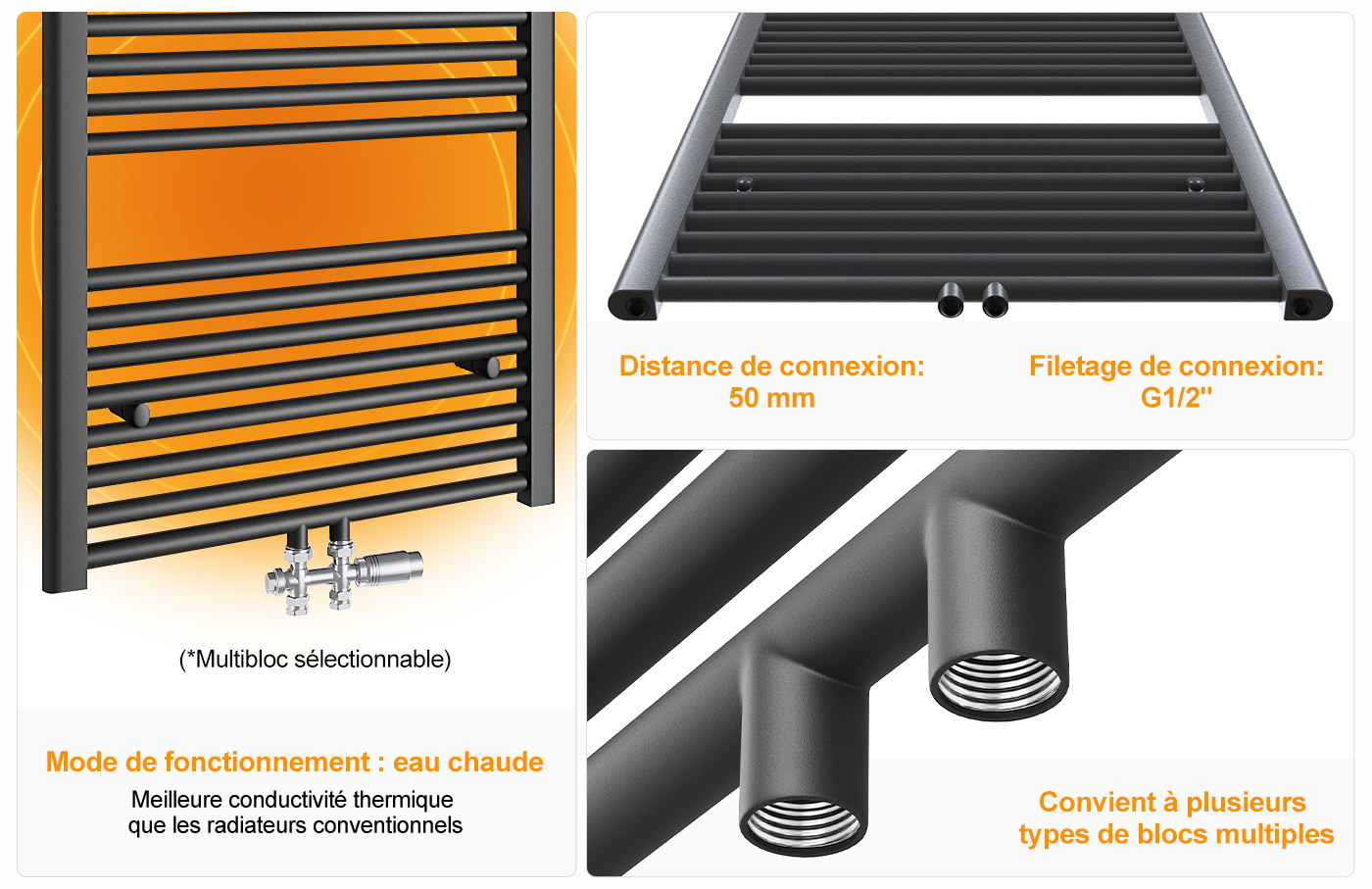 (*Multibloc sélectionnable)

Mode de fonctionnement : eau chaude

Meilleure conductivité thermique que les radiateurs conventionnels

Distance de connexion: 50 mm

Filetage de connexion: G1/2"

Convient à plusieurs types de blocs multiples