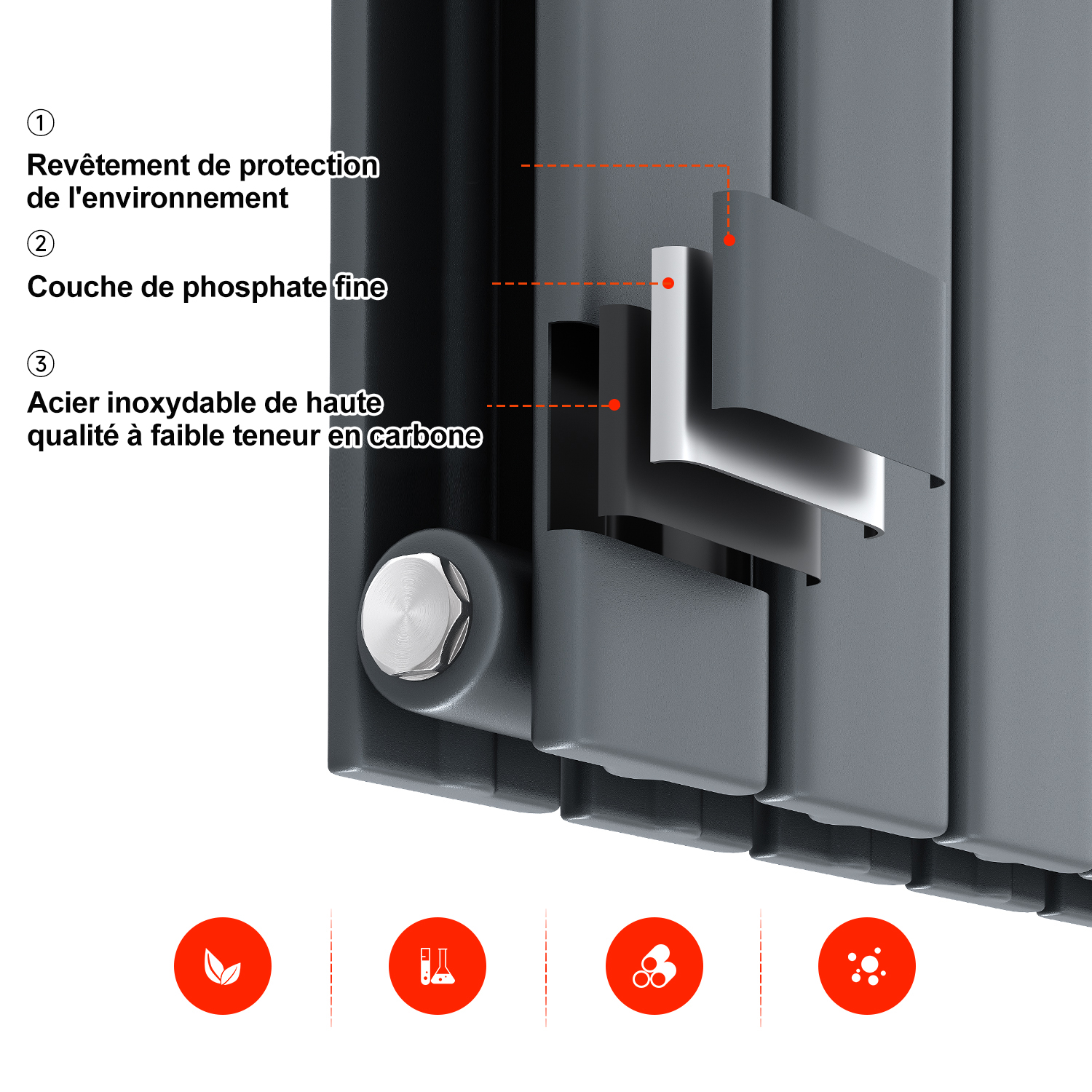 ①
Revêtement de protection de l'environnement
②
Couche de phosphate fine

③
Acier inoxydable de haute qualité à faible teneur en carbone