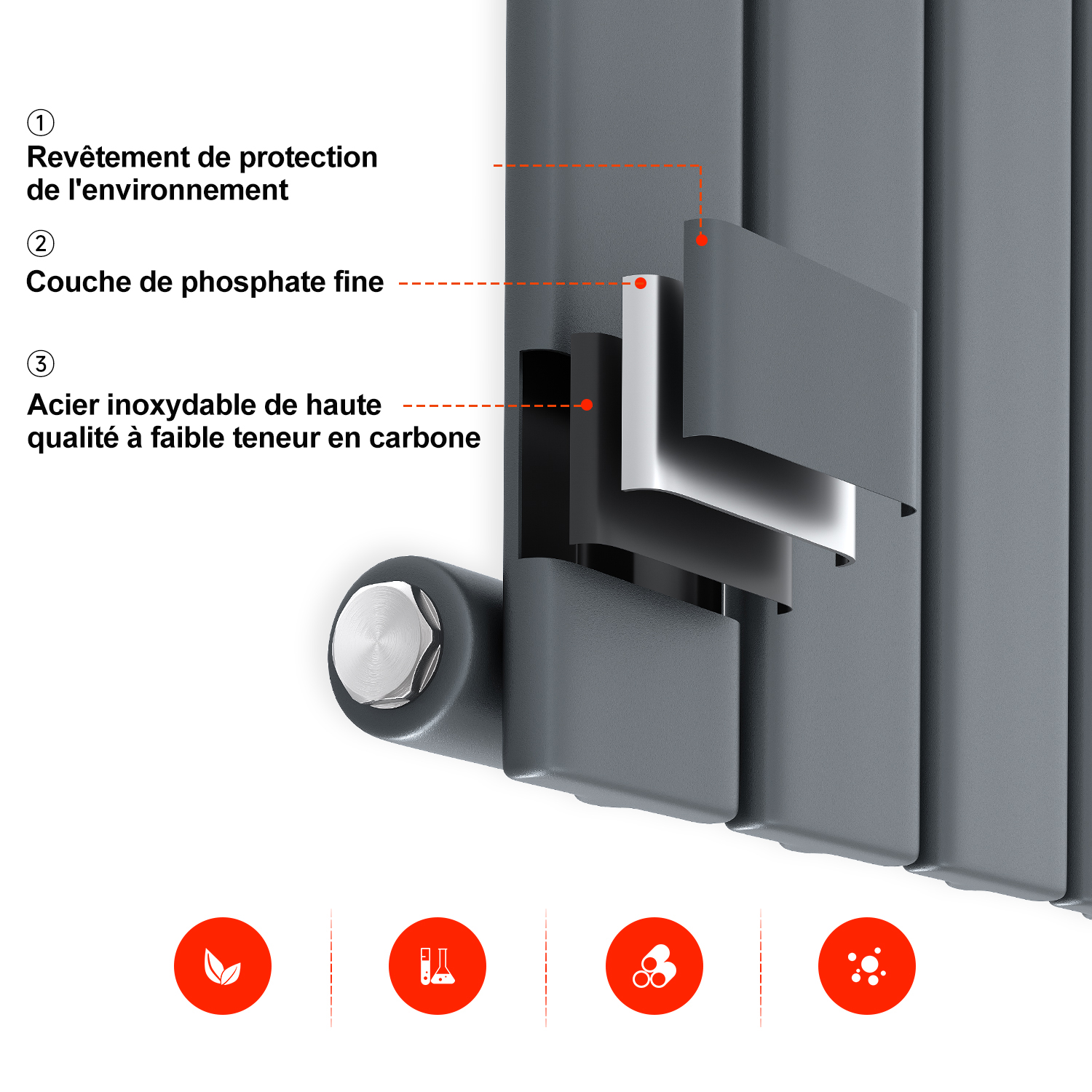 ①
Revêtement de protection de l'environnement

②
Couche de phosphate fine

③
Acier inoxydable de haute qualité à faible teneur en carbone