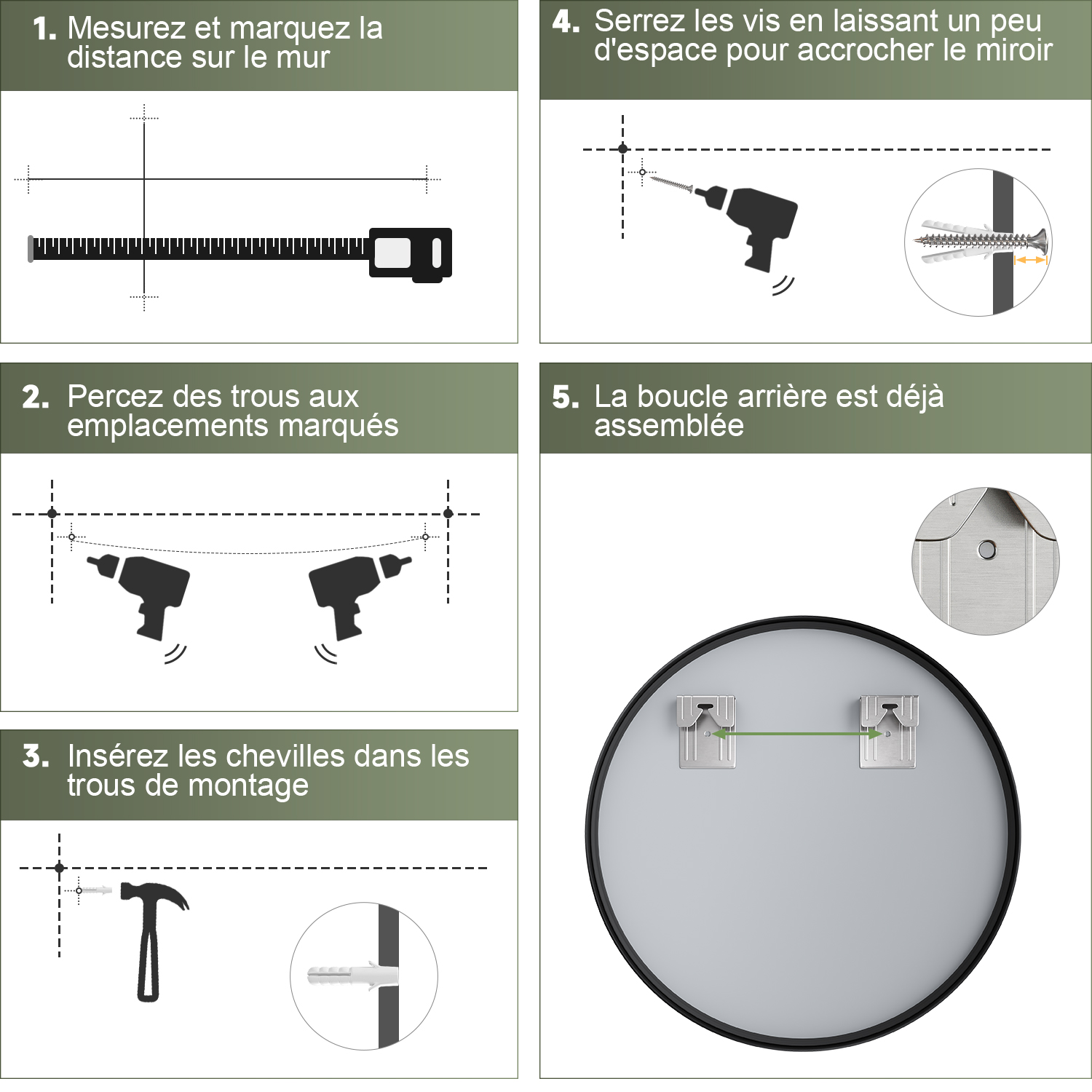 1. Mesurez et marquez la distance sur le mur

2. Percez des trous aux emplacements marqués

3. Insérez les chevilles dans les trous de montage

4. Serrez les vis en laissant un peu d'espace pour accrocher le miroir

5. La boucle arrière est déjà assemblée