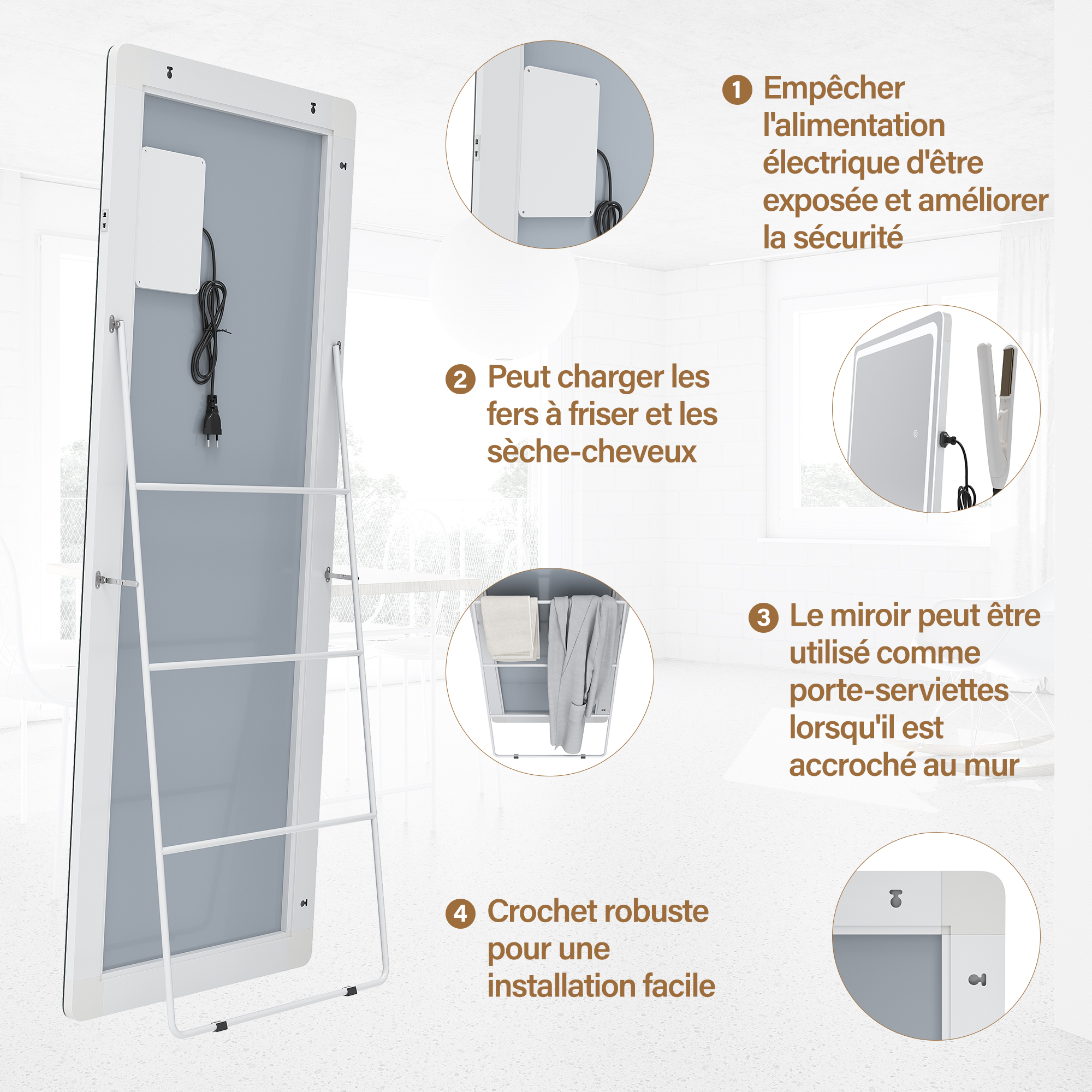 1 Empêcher l'alimentation électrique d'être exposée et améliorer la sécurité

2 Peut charger les fers à friser et les sèche-cheveux

3 Le miroir peut être utilisé comme porte-serviettes lorsqu'il est accroché au mur

4 Crochet robuste pour une installation facile