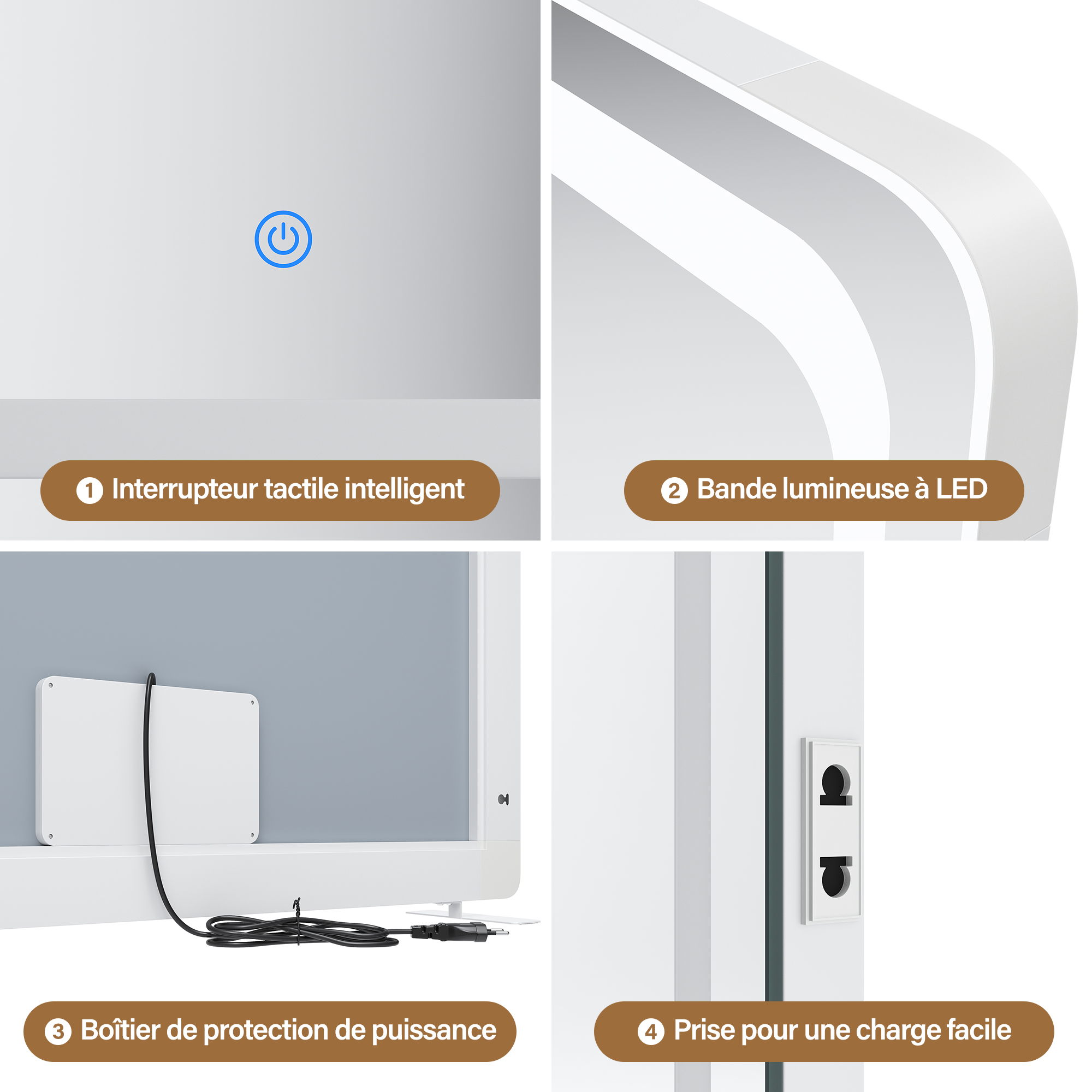 1 Interrupteur tactile intelligent

2 Bande lumineuse à LED

3 Boîtier de protection de puissance

4 Prise pour une charge facile