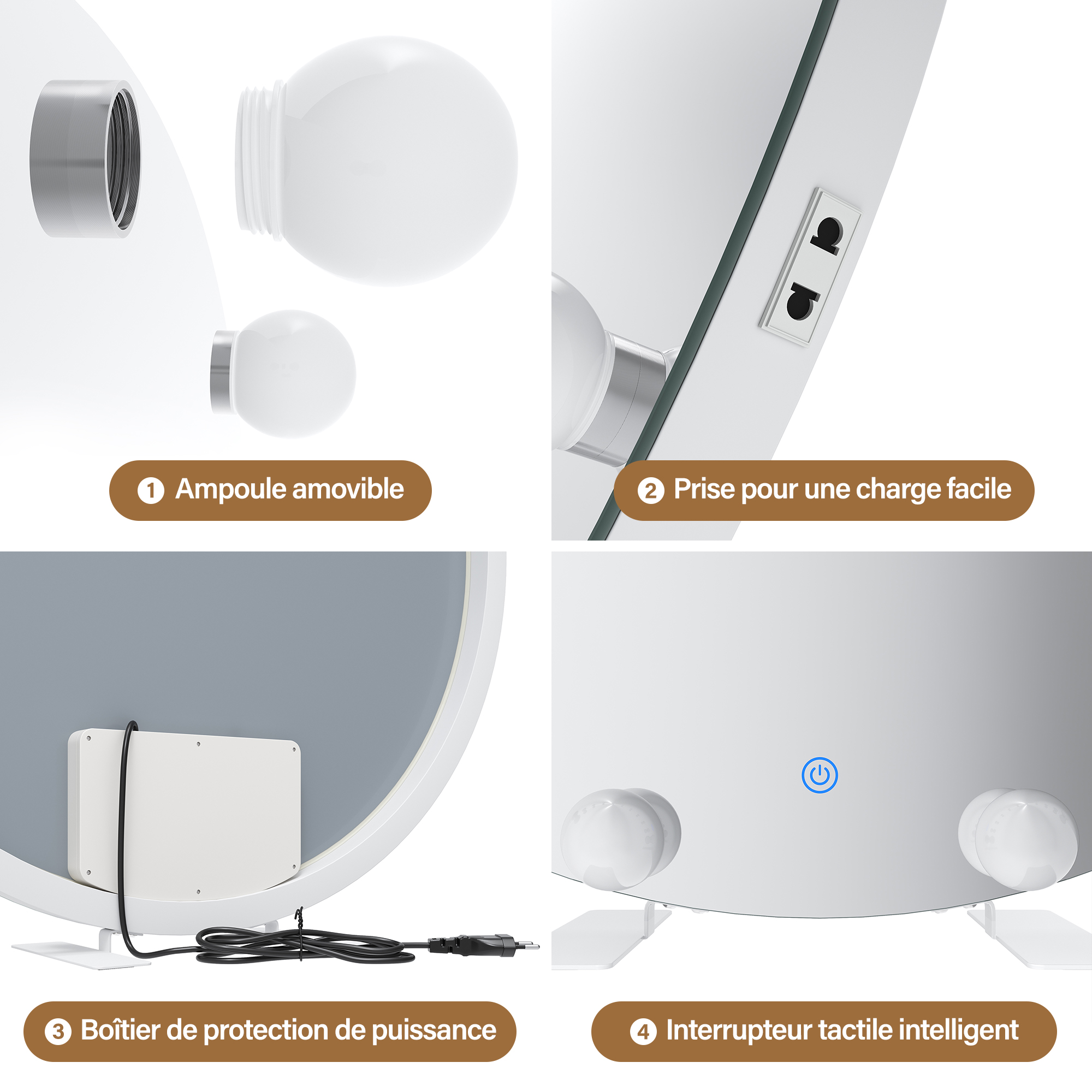 1 Ampoule amovible

2 Prise pour une charge facile

3 Boîtier de protection de puissance

4 Interrupteur tactile intelligent