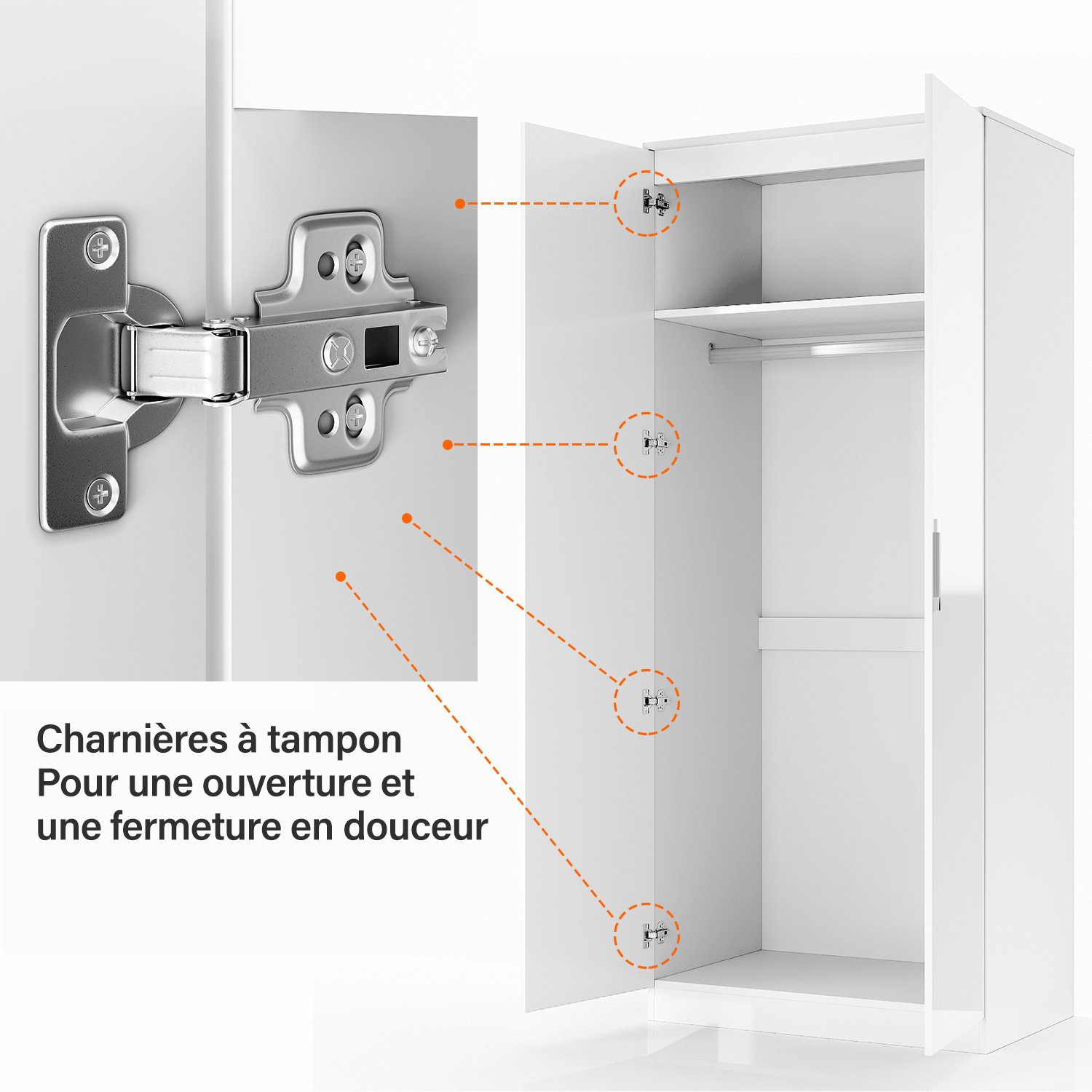 Charnières à tampon
Pour une ouverture et une fermeture en douceur