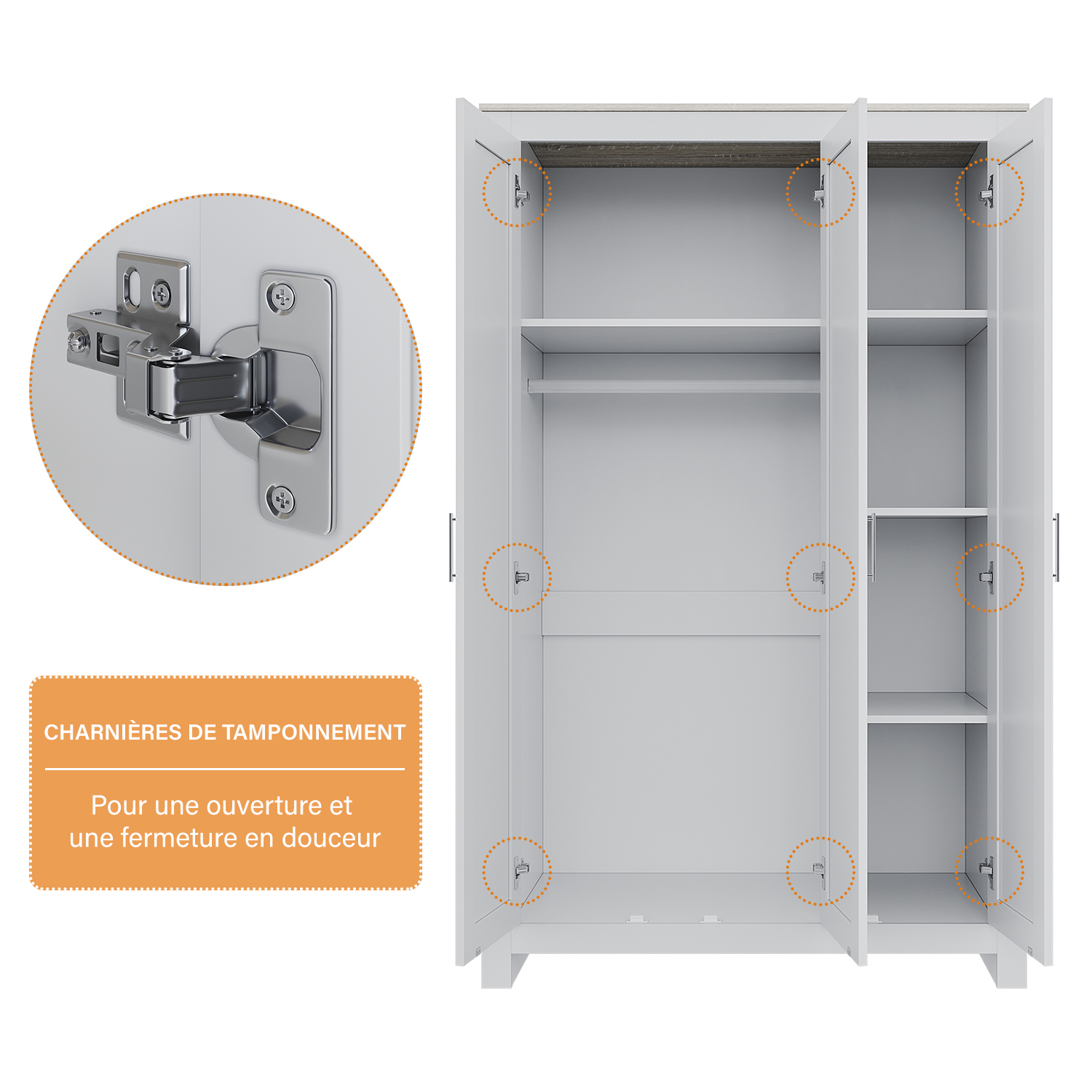 CHARNIÈRES DE TAMPONNEMENT

Pour une ouverture et une fermeture en douceur