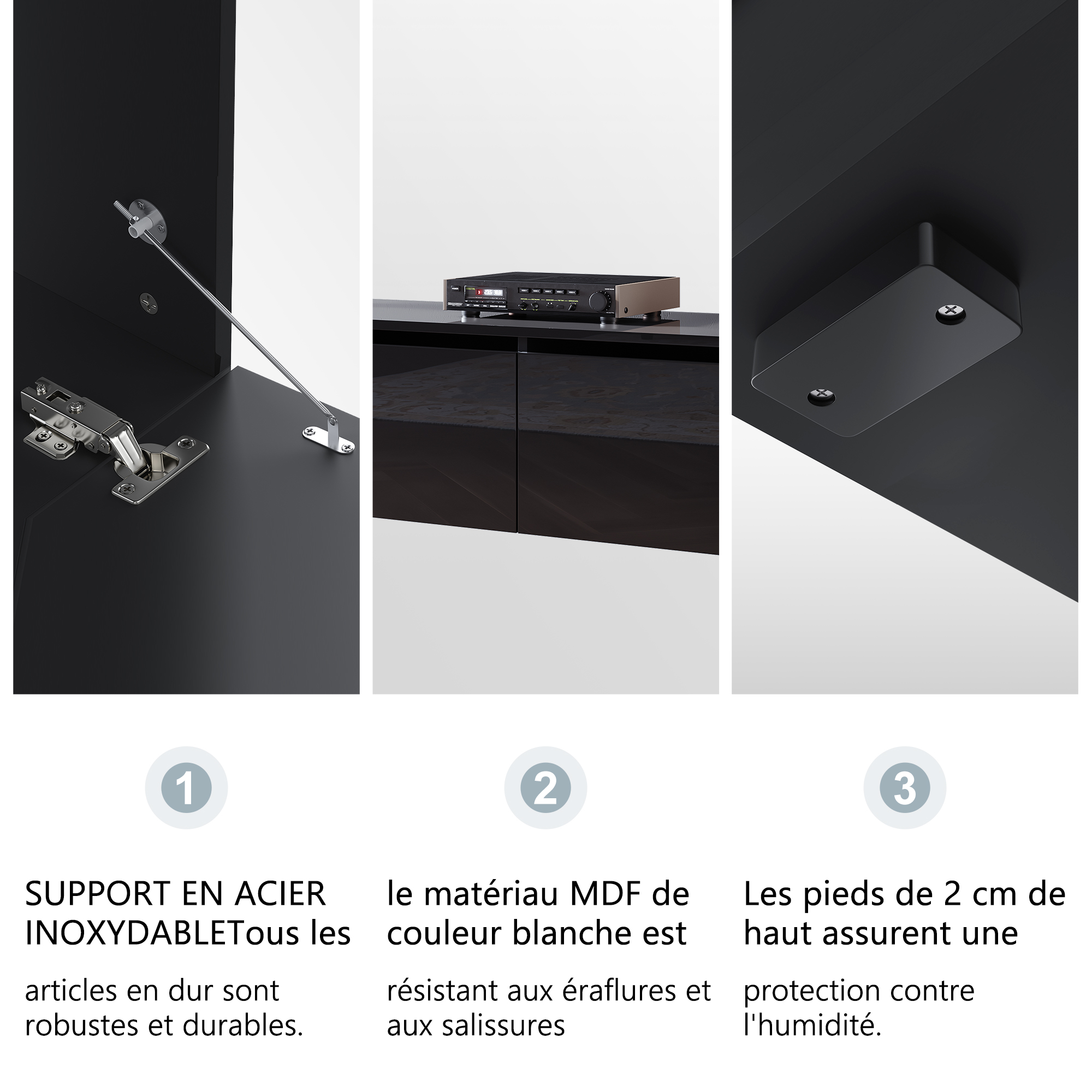 1

SUPPORT EN ACIER INOXYDABLETous les

articles en dur sont robustes et durables.

2

le matériau MDF de couleur blanche est

résistant aux éraflures et aux salissures

3

Les pieds de 2 cm de haut assurent une

protection contre l'humidité.