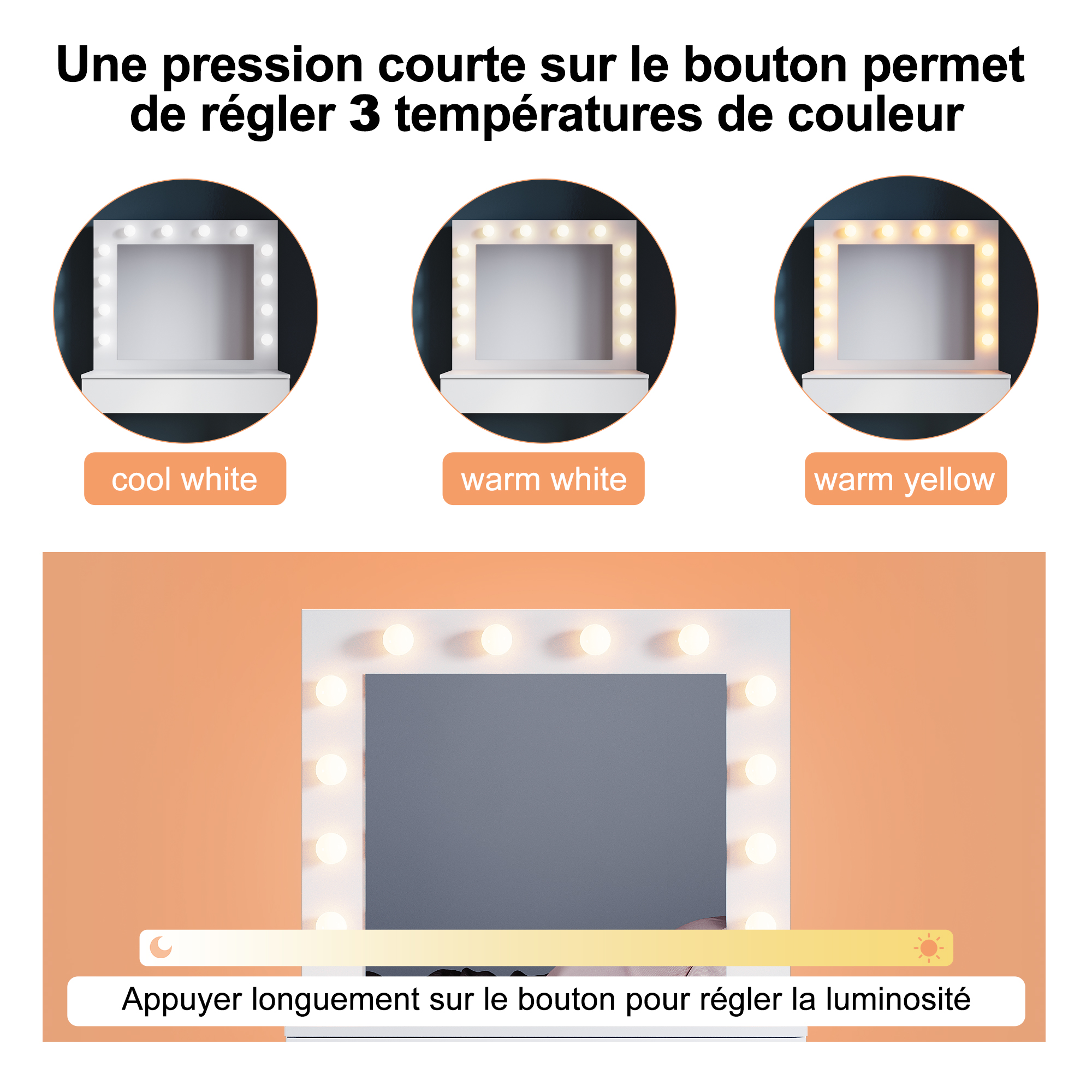 Une pression courte sur le bouton permet de régler 3 températures de couleur

cool white

warm white

warm yellow

Appuyer longuement sur le bouton pour régler la luminosité