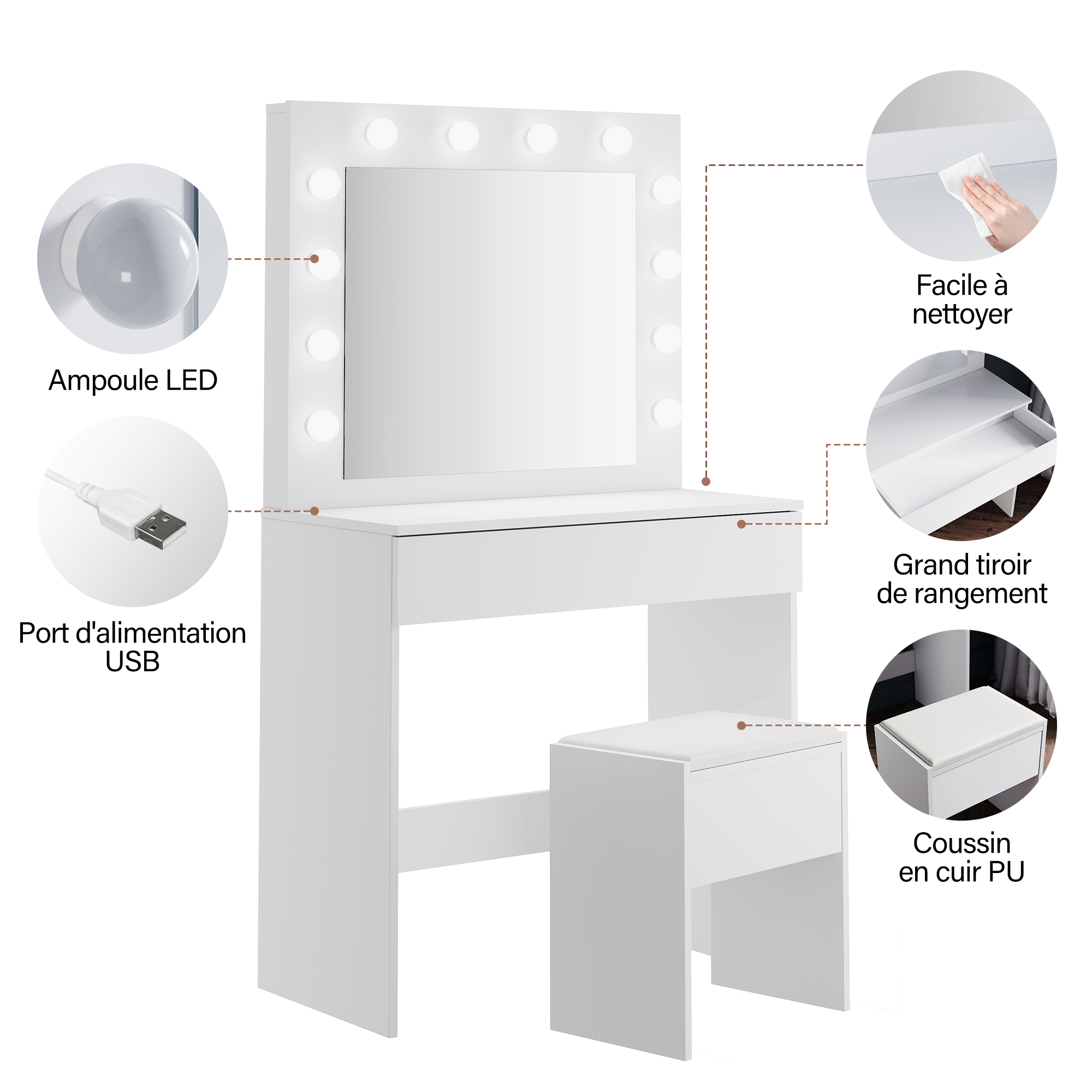 Ampoule LED

Port d'alimentation USB

Facile à nettoyer

Grand tiroir de rangement

Coussin en cuir PU