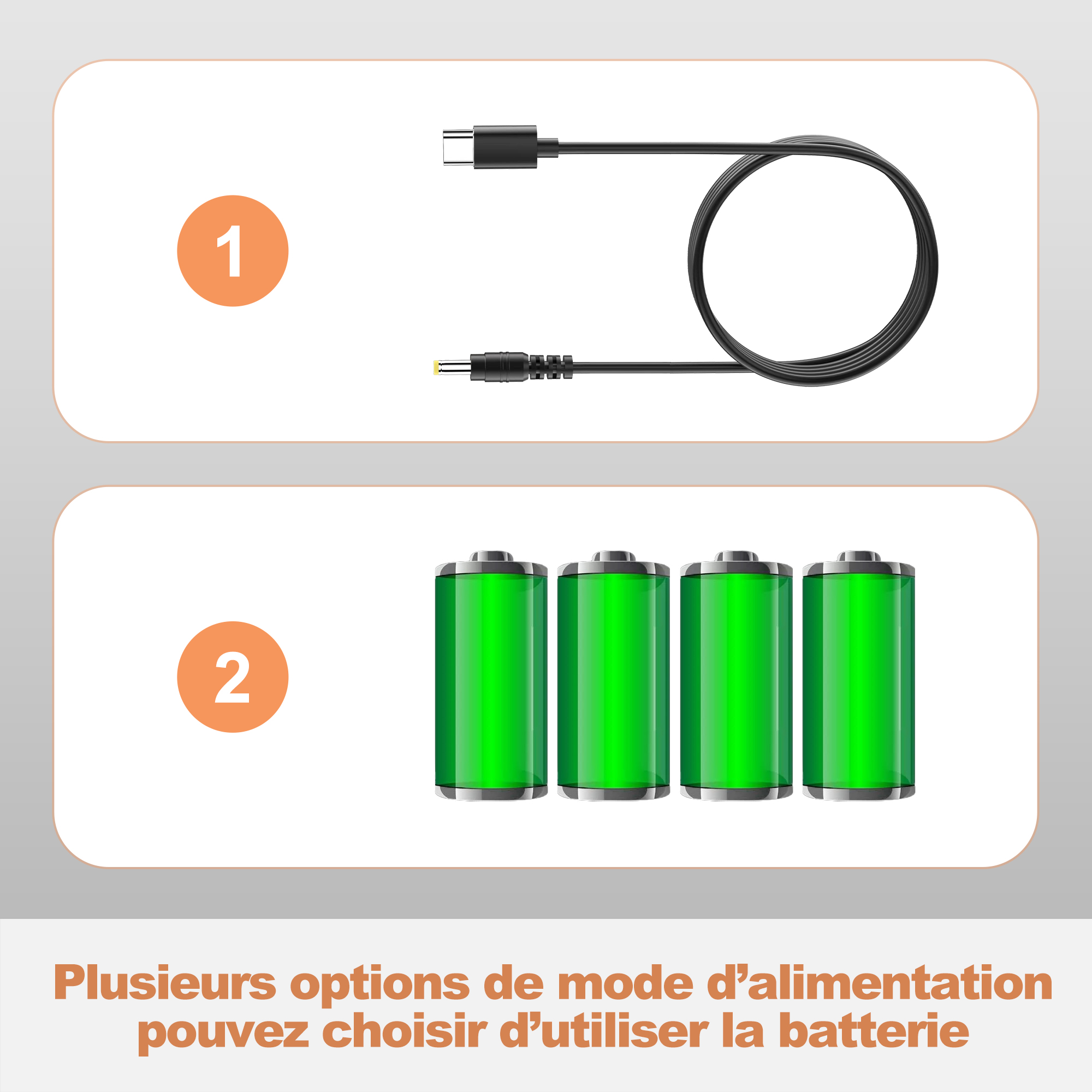 1

2

Plusieurs options de mode d’alimentation pouvez choisir d’utiliser la batterie