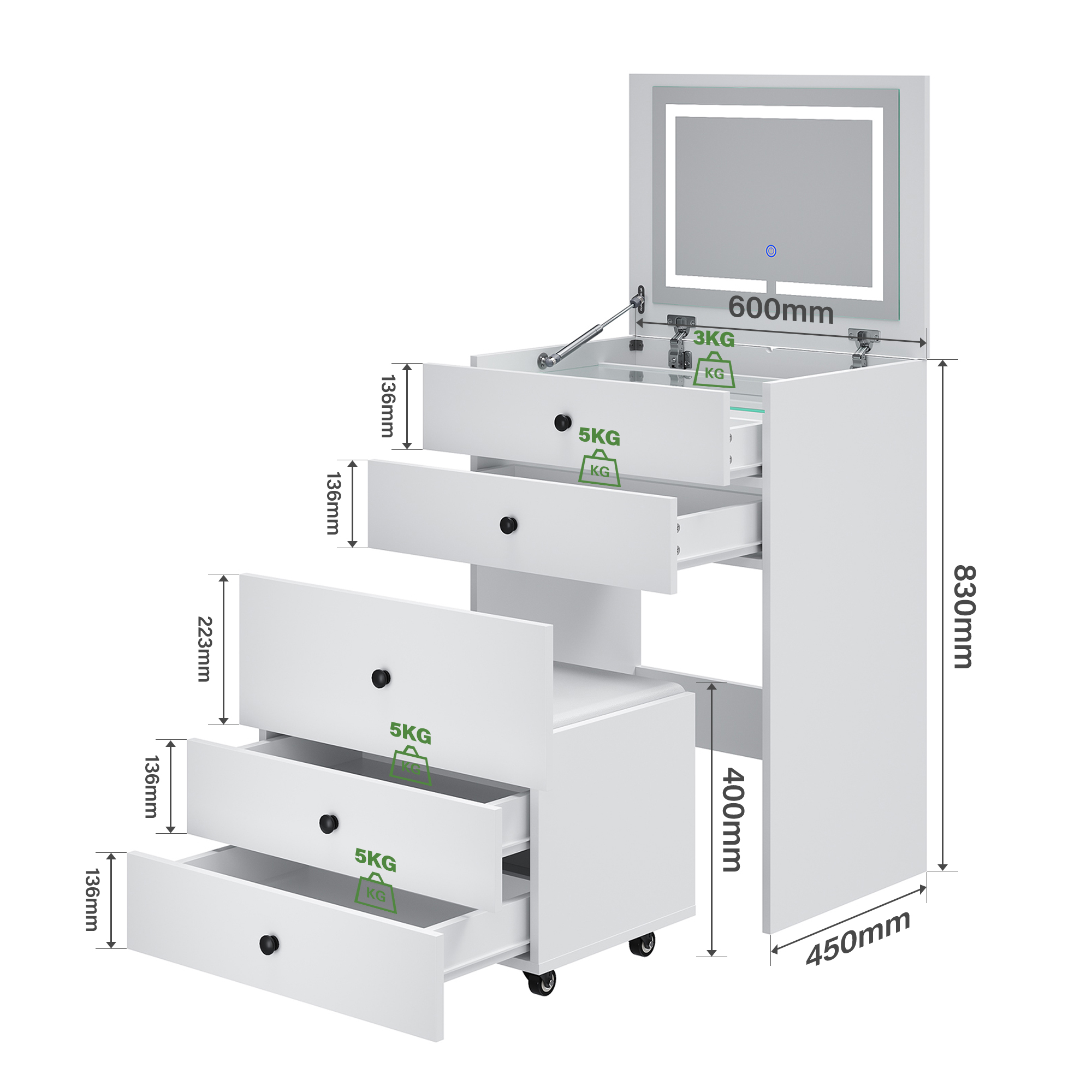 600mm
3KG
KG
136mm
5KG
KG
136mm
830mm
223mm
5KG
KG
136mm
400mm
5KG
KG
136mm
450mm