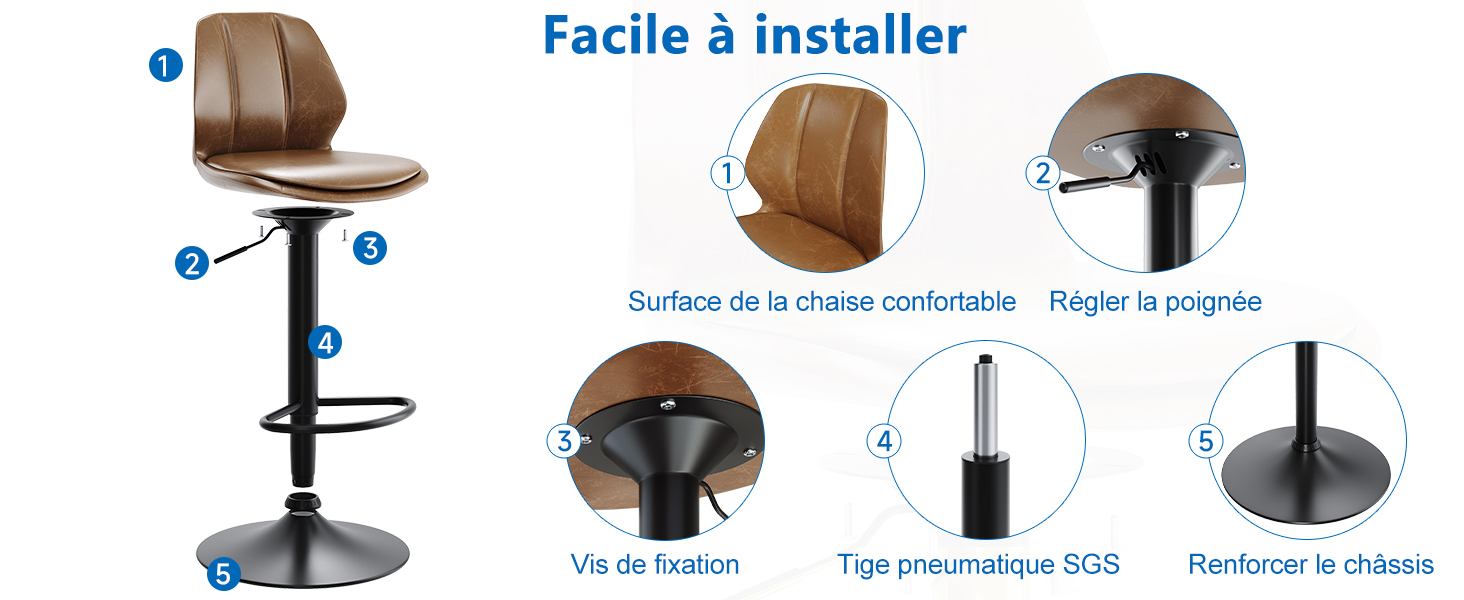 Facile à installer

1
2
3
4
5

1
Surface de la chaise confortable

2
Régler la poignée

3
Vis de fixation

4
Tige pneumatique SGS

5
Renforcer le châssis