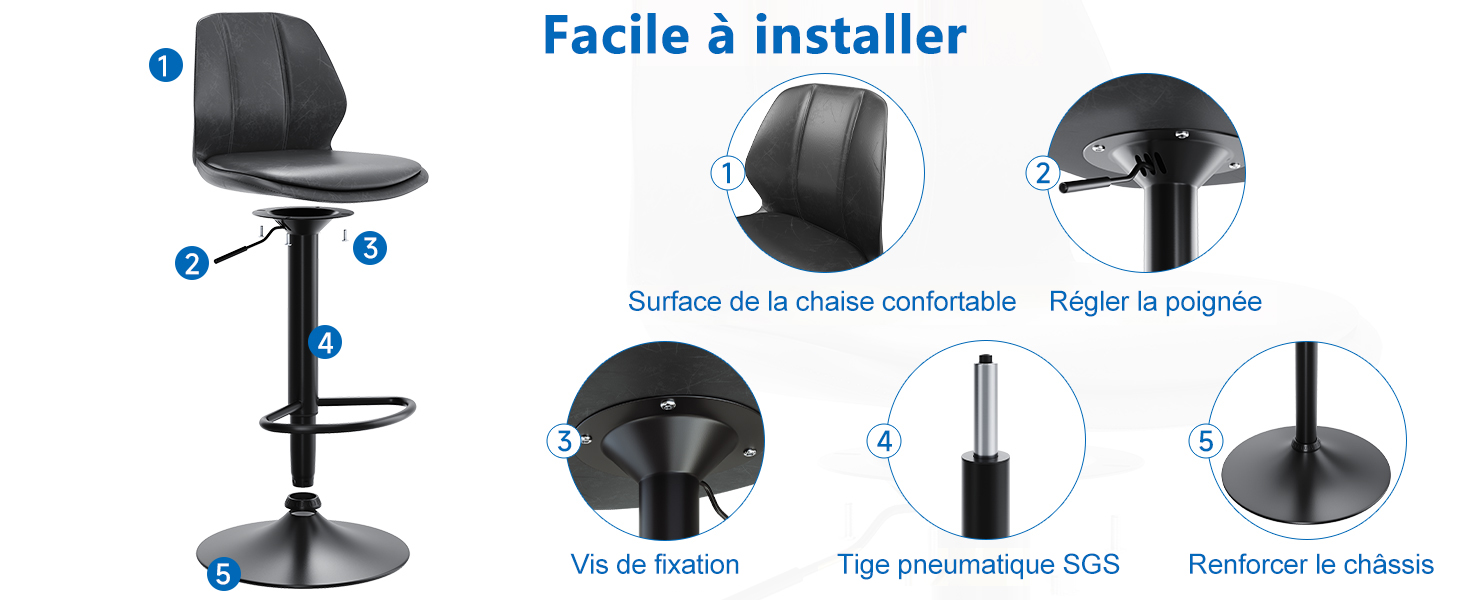 Facile à installer

1

2

3

4

5

1

Surface de la chaise confortable

2

Régler la poignée

3

Vis de fixation

4

Tige pneumatique SGS

5

Renforcer le châssis