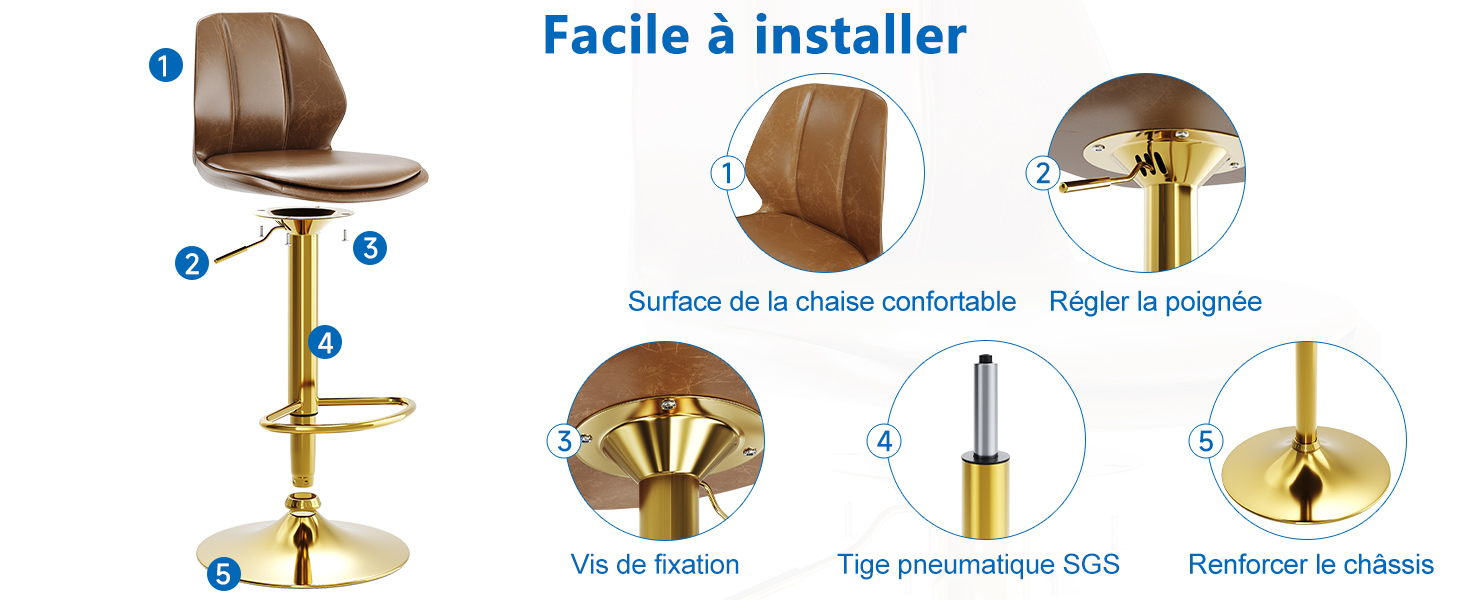 Facile à installer

1
2
3
4
5

1
Surface de la chaise confortable

2
Régler la poignée

3
Vis de fixation

4
Tige pneumatique SGS

5
Renforcer le châssis