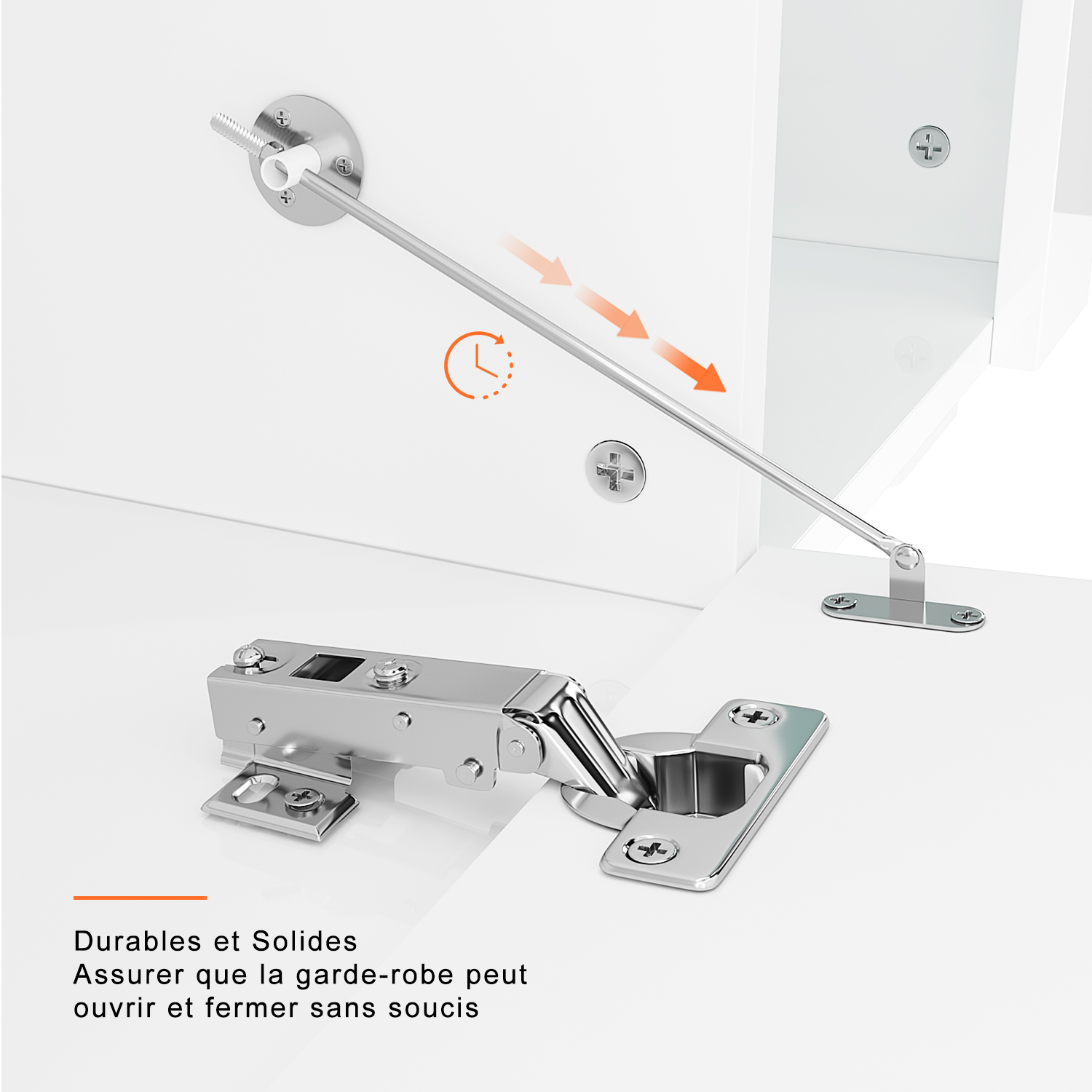 Durables et Solides
Assurer que la garde-robe peut ouvrir et fermer sans soucis