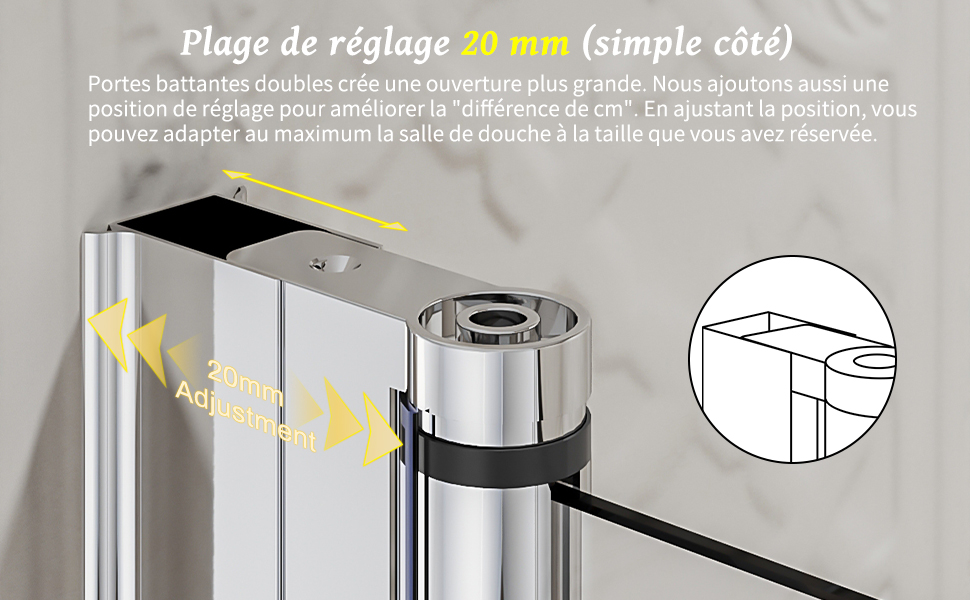 Plage de réglage 20 mm (simple côté)

Portes battantes doubles crée une ouverture plus grande. Nous ajoutons aussi une position de réglage pour améliorer la "différence de cm". En ajustant la position, vous pouvez adapter au maximum la salle de douche à la taille que vous avez réservée.

20mm Adjustment