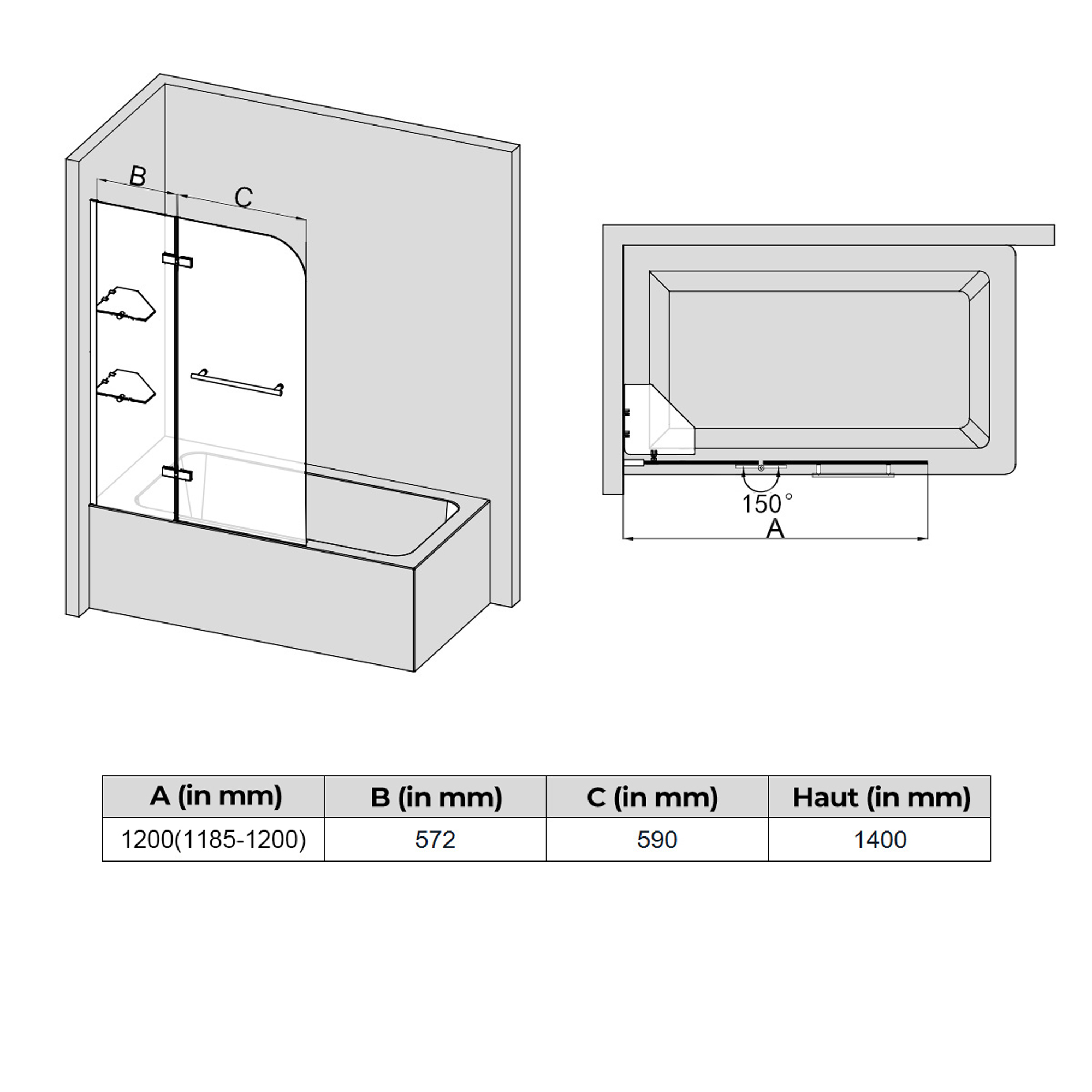 B

C

150°

A

| A (in mm) | B (in mm) | C (in mm) | Haut (in mm) |
|---|---|---|---|
| 1200(1185-1200) | 572 | 590 | 1400 |