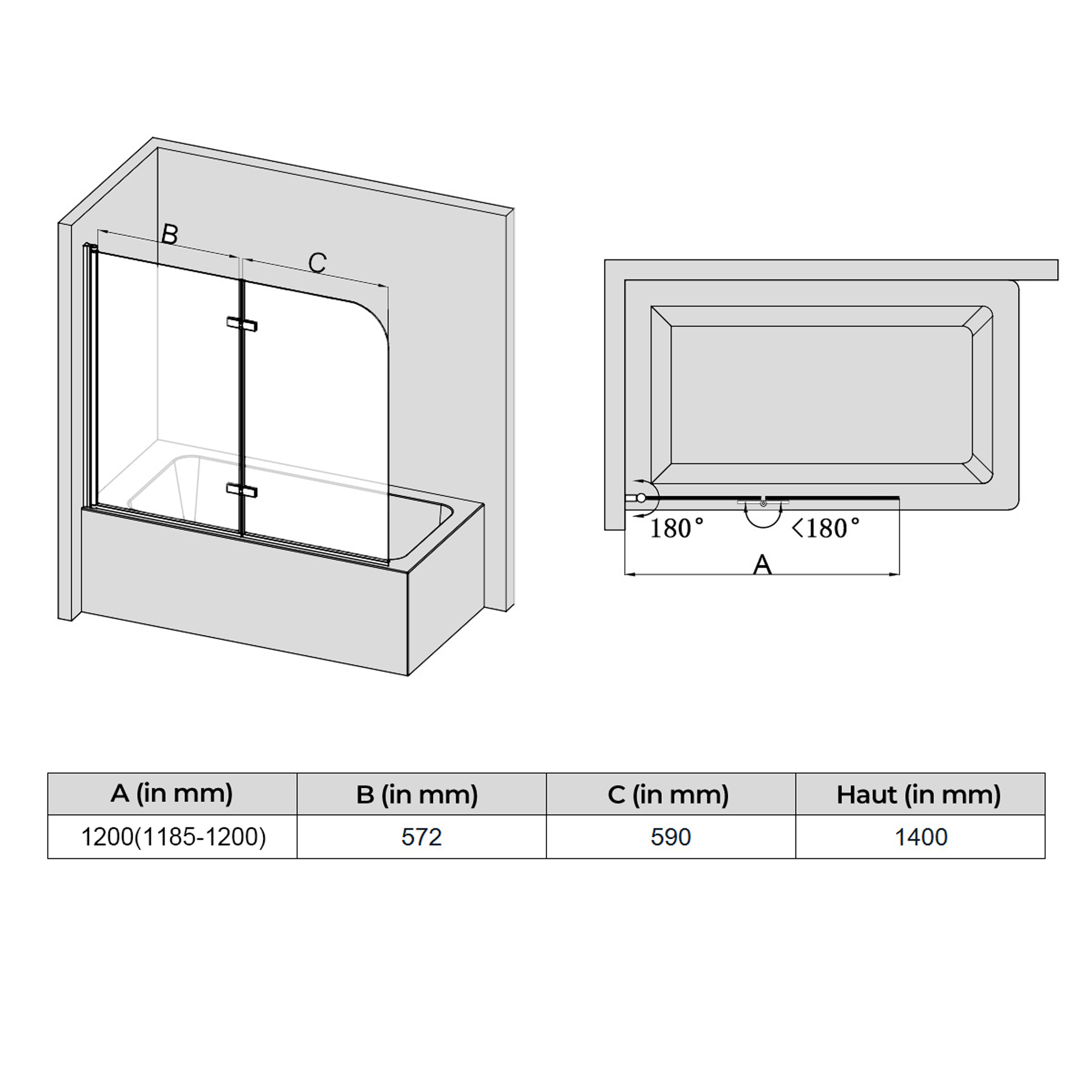 B

C

180°

<180°

A

| A (in mm) | B (in mm) | C (in mm) | Haut (in mm) |
|---|---|---|---|
| 1200(1185-1200) | 572 | 590 | 1400 |