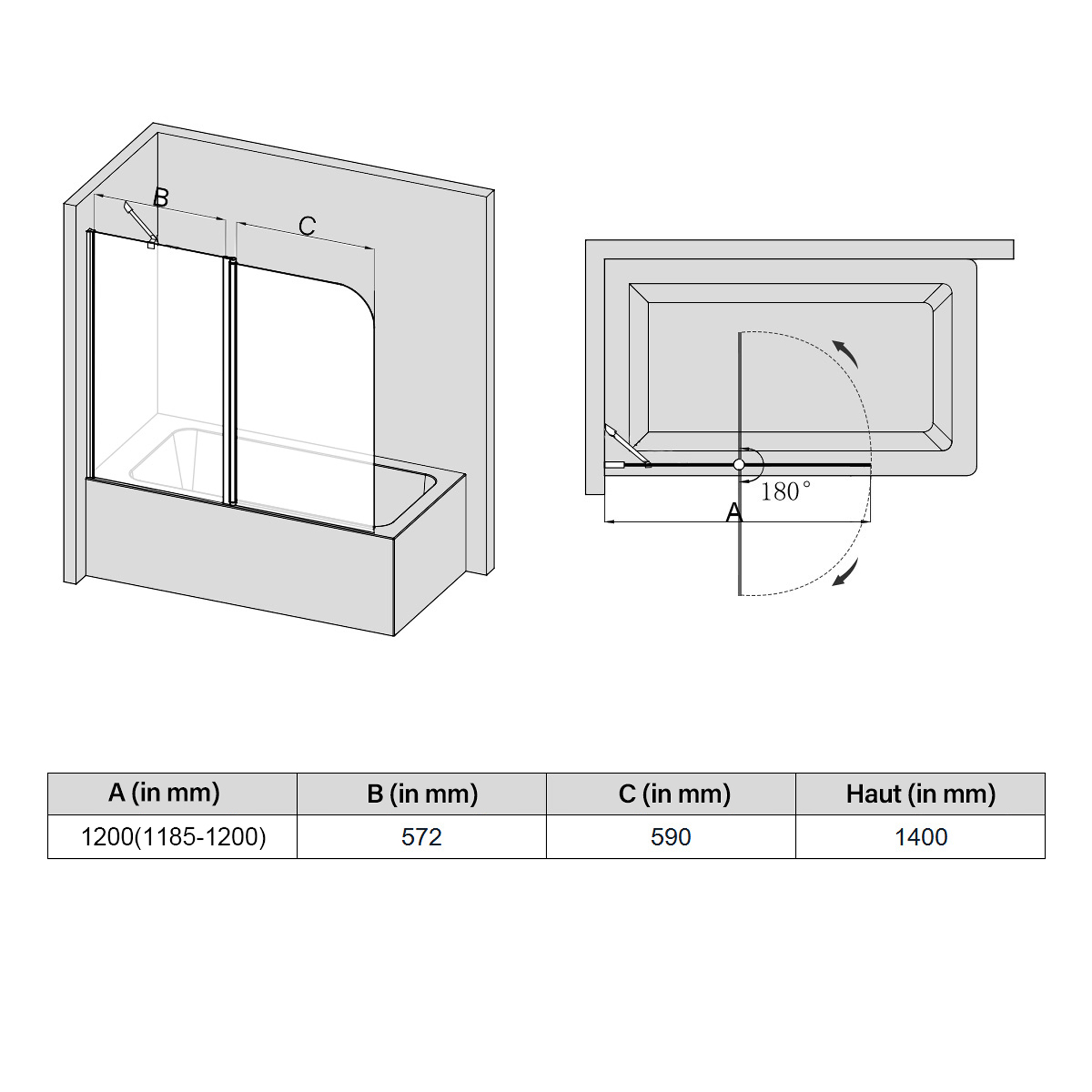 B

C

180°

A

| A (in mm) | B (in mm) | C (in mm) | Haut (in mm) |
|---|---|---|---|
| 1200(1185-1200) | 572 | 590 | 1400 |