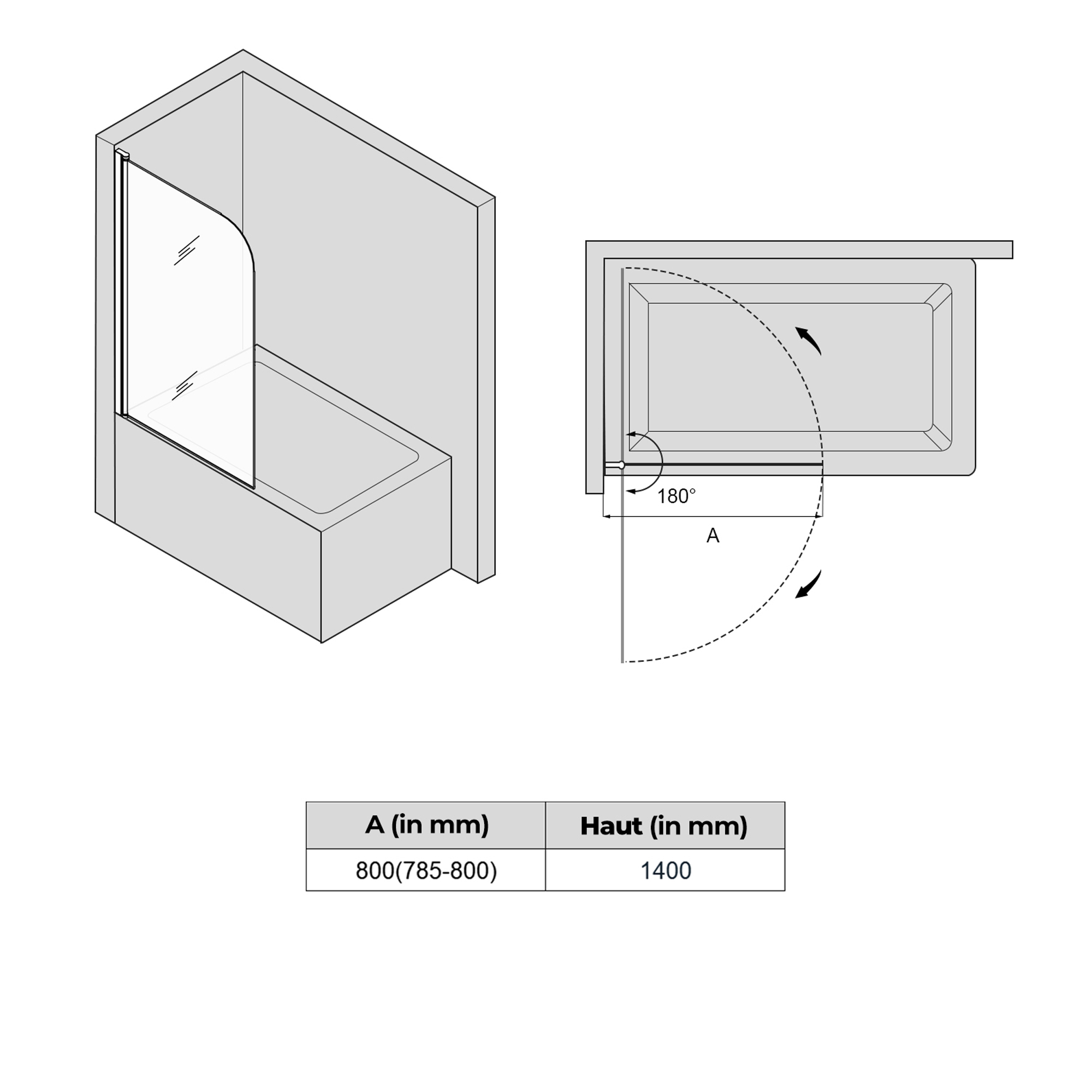 180°

A

| A (in mm) | Haut (in mm) |
|---|---|
| 800(785-800) | 1400 |