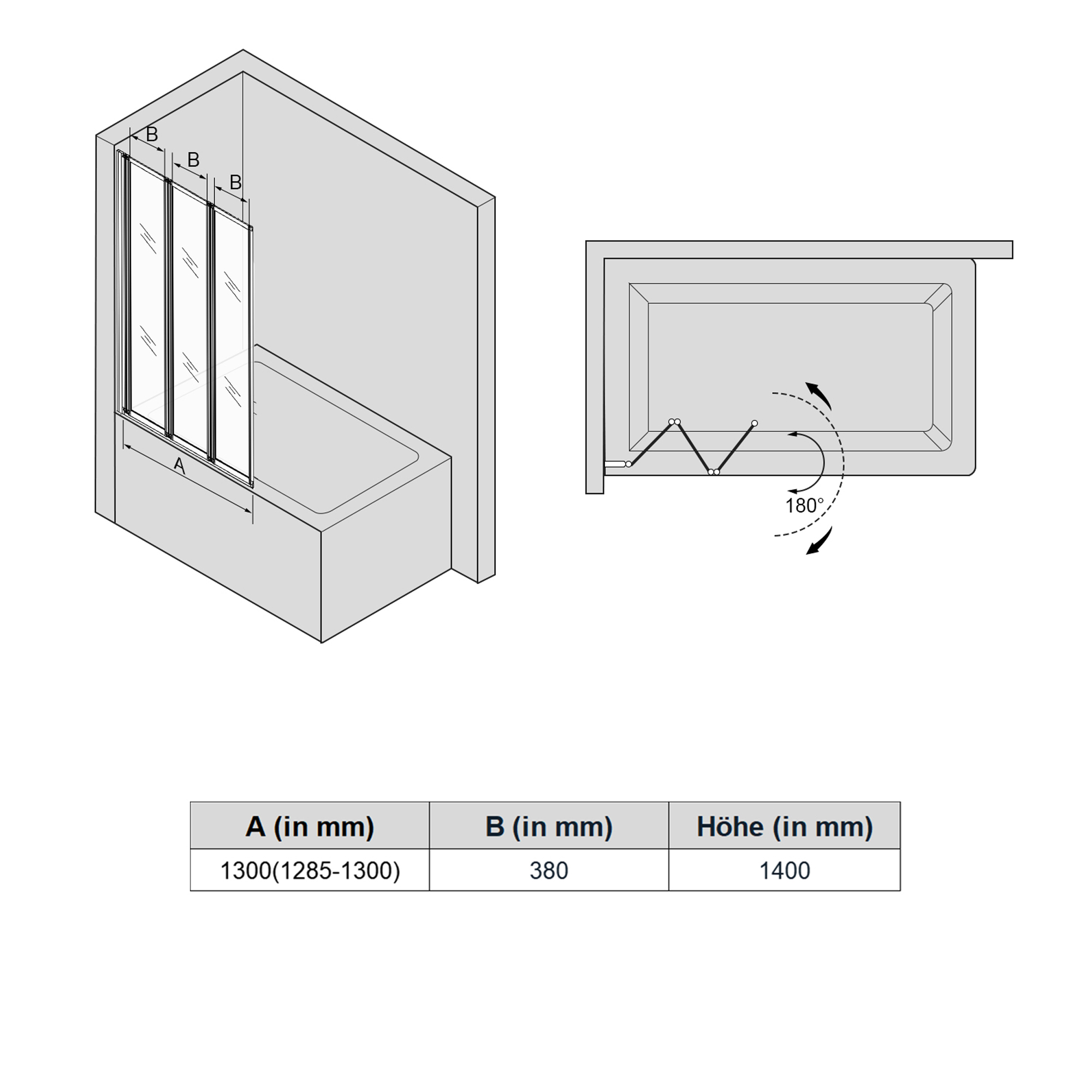 B
B
B
A

180°

| A (in mm) | B (in mm) | Höhe (in mm) |
|---|---|---|
| 1300(1285-1300) | 380 | 1400 |