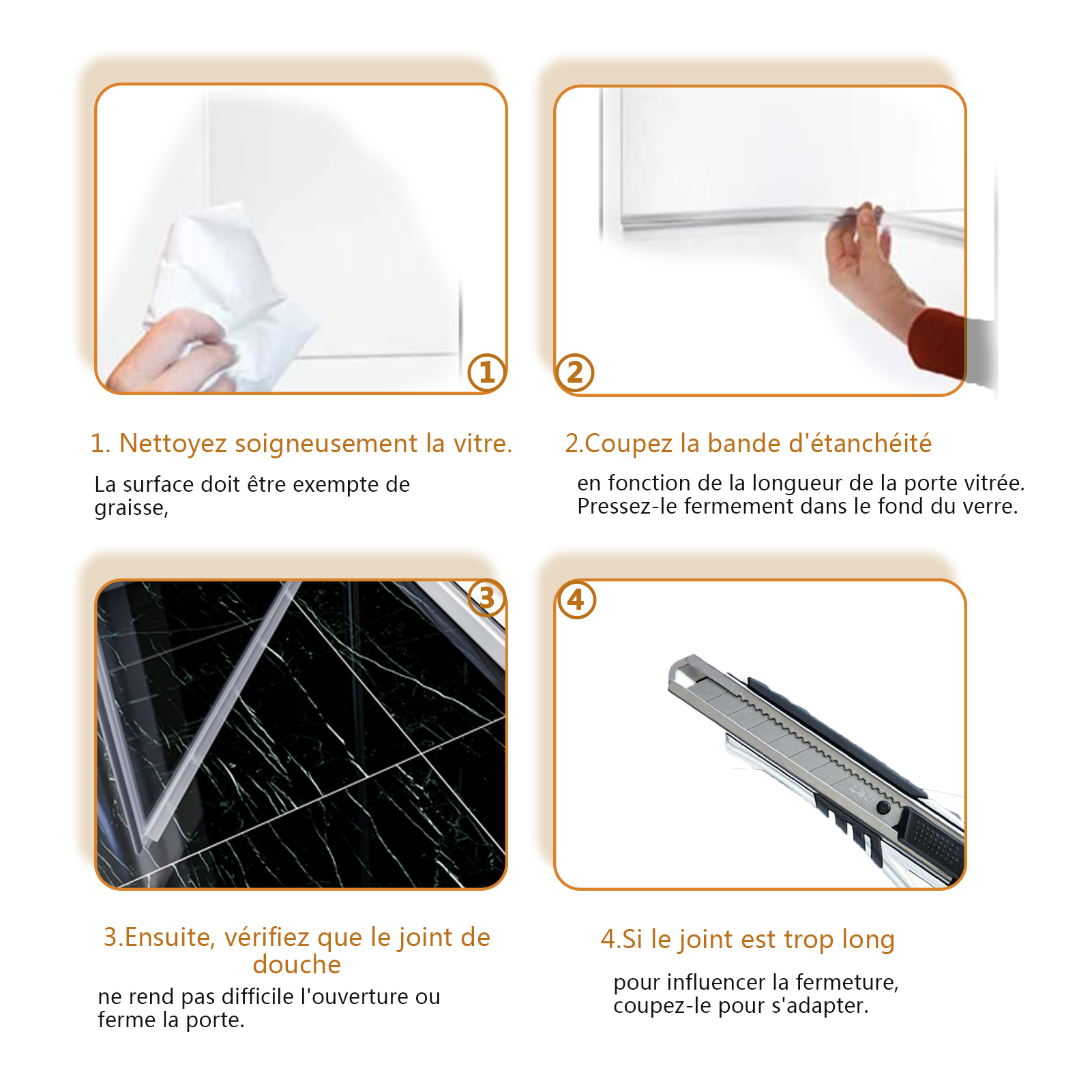 1

2

1. Nettoyez soigneusement la vitre.

La surface doit être exempte de graisse,

2.Coupez la bande d'étanchéité

en fonction de la longueur de la porte vitrée. Pressez-le fermement dans le fond du verre.

3

4

3.Ensuite, vérifiez que le joint de douche

ne rend pas difficile l'ouverture ou ferme la porte.

4.Si le joint est trop long

pour influencer la fermeture, coupez-le pour s'adapter.